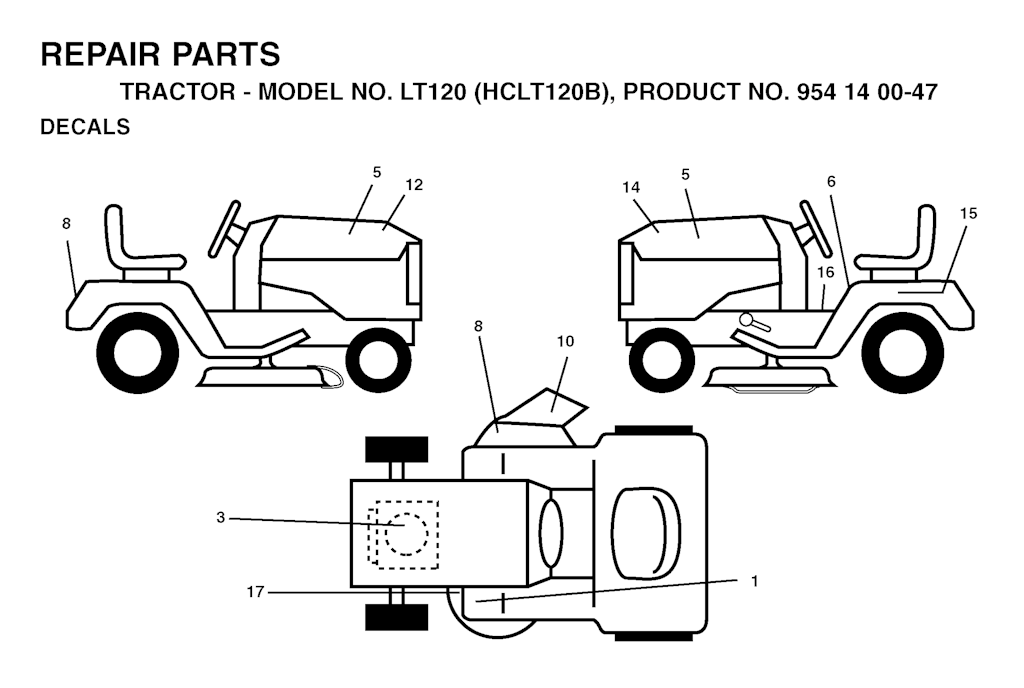 REPAIR PARTS

TRACTOR - MODEL NO. LT120 (HCLT120B), PRODUCT NO. 954 14 00-47

DECALS

8
5
12
14
5
6
15
16
8
10
3
17
1