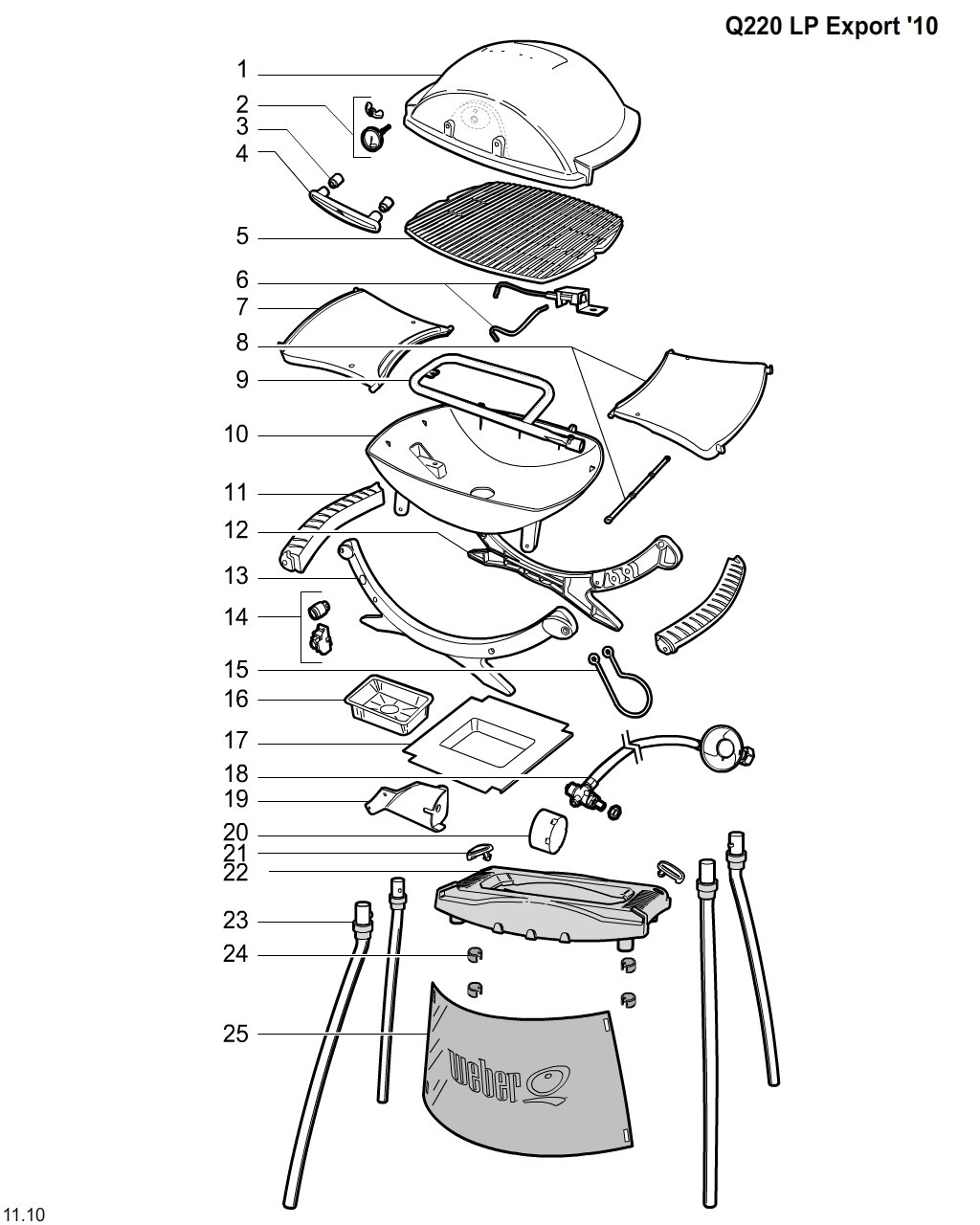 Q220 LP Export '10

1
2
3
4
5
6
7
8
9
10
11
12
13
14
15
16
17
18
19
20
21
22
23
24
25

weber Q

11.10