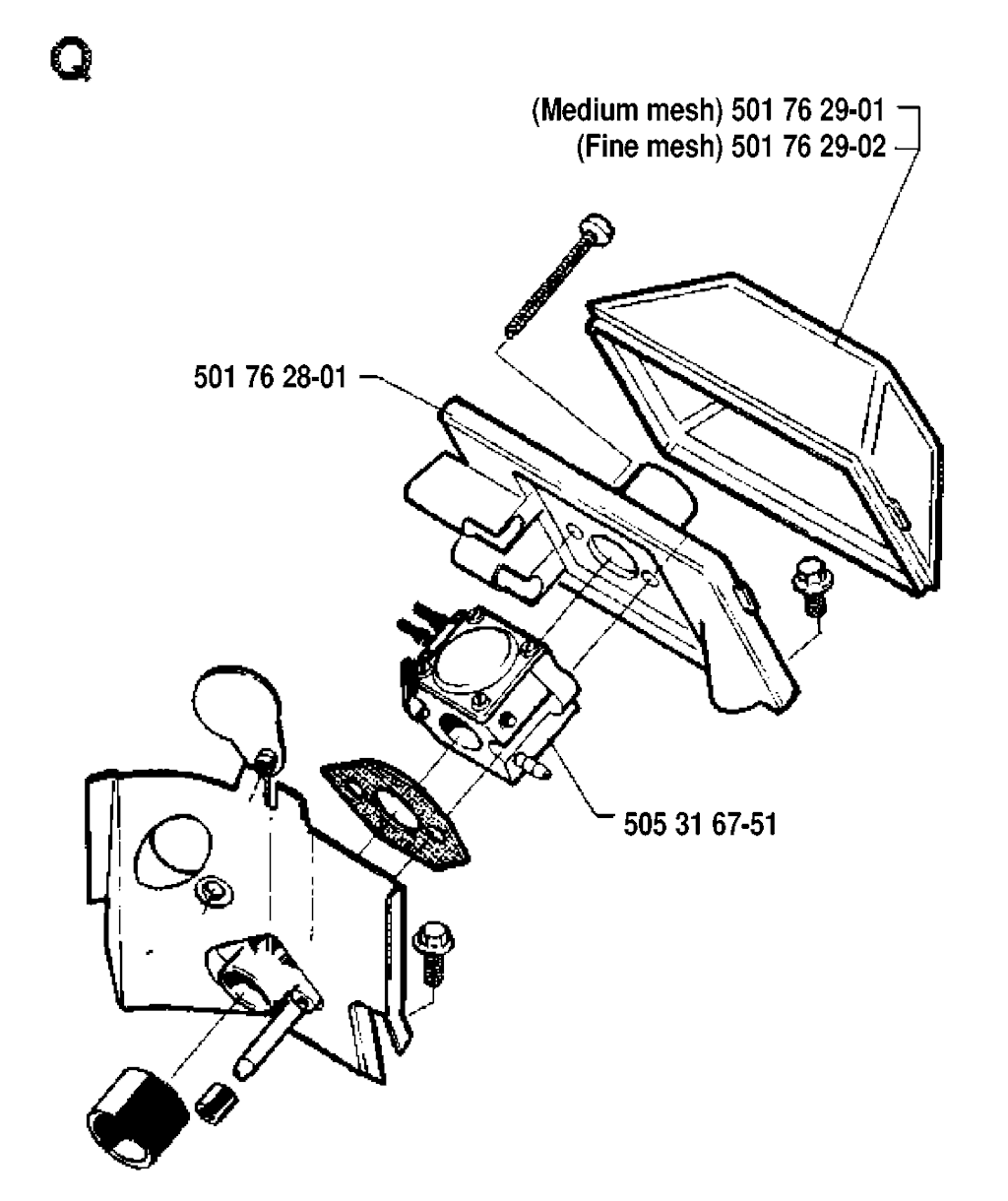 Q

(Medium mesh) 501 76 29-01
(Fine mesh) 501 76 29-02

501 76 28-01

505 31 67-51