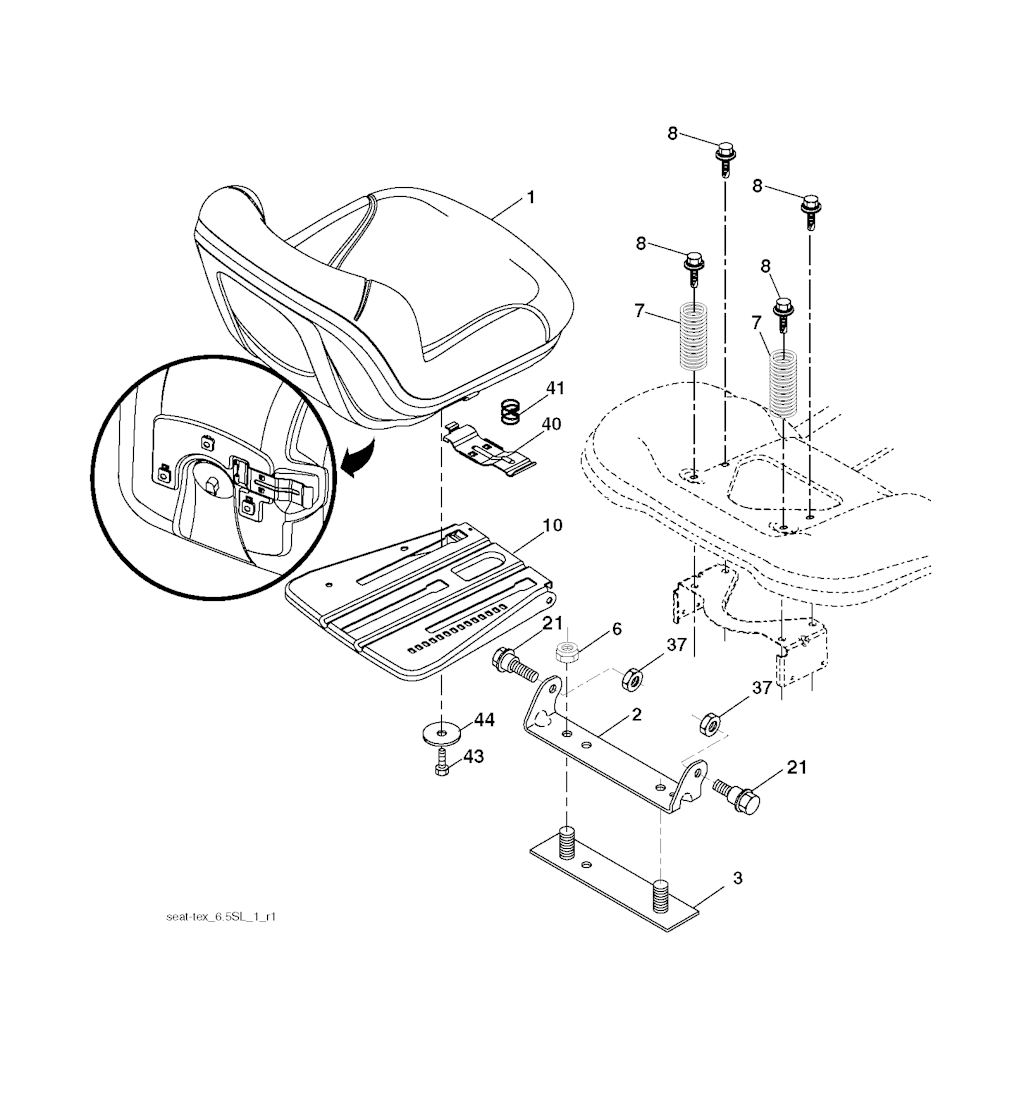 8
8
1
8
8
7
7
41
40
10
21
6
37
37
2
44
43
21
3
seat-tex_6.5SL_1_r1