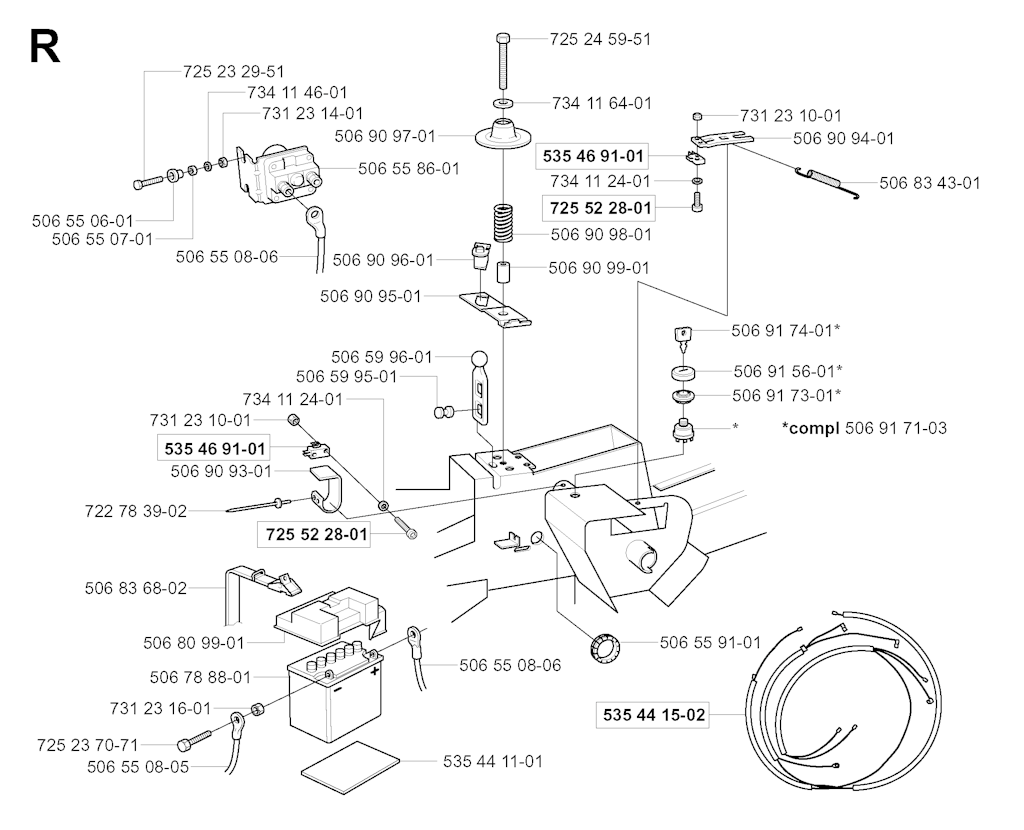 R

725 23 29-51
734 11 46-01
731 23 14-01
506 55 86-01
506 55 06-01
506 55 07-01
506 55 08-06

725 24 59-51
734 11 64-01
506 90 97-01
506 90 98-01
506 90 96-01
506 90 99-01
506 90 95-01

731 23 10-01
506 90 94-01
535 46 91-01
734 11 24-01
725 52 28-01
506 83 43-01

506 91 74-01*
506 91 56-01*
506 91 73-01*
*
*compl 506 91 71-03

506 59 96-01
506 59 95-01
734 11 24-01
731 23 10-01
535 46 91-01
506 90 93-01
722 78 39-02
725 52 28-01

506 83 68-02
506 80 99-01
506 78 88-01
506 55 08-06
731 23 16-01
725 23 70-71
506 55 08-05
535 44 11-01
506 55 91-01
535 44 15-02