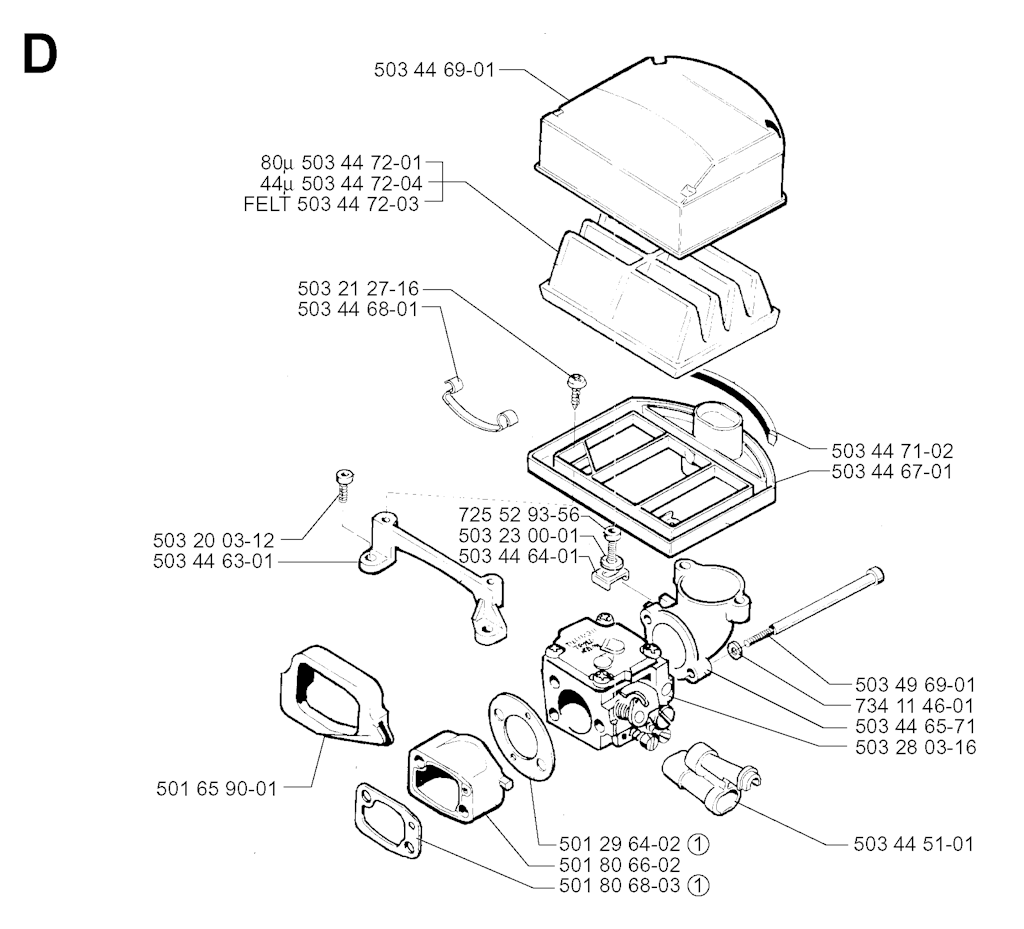 D

503 44 69-01

80µ 503 44 72-01
44µ 503 44 72-04
FELT 503 44 72-03

503 21 27-16
503 44 68-01

503 44 71-02
503 44 67-01

503 20 03-12
503 44 63-01

725 52 93-56
503 23 00-01
503 44 64-01

503 49 69-01
734 11 46-01
503 44 65-71
503 28 03-16

501 65 90-01

503 44 51-01

501 29 64-02 ①
501 80 66-02
501 80 68-03 ①