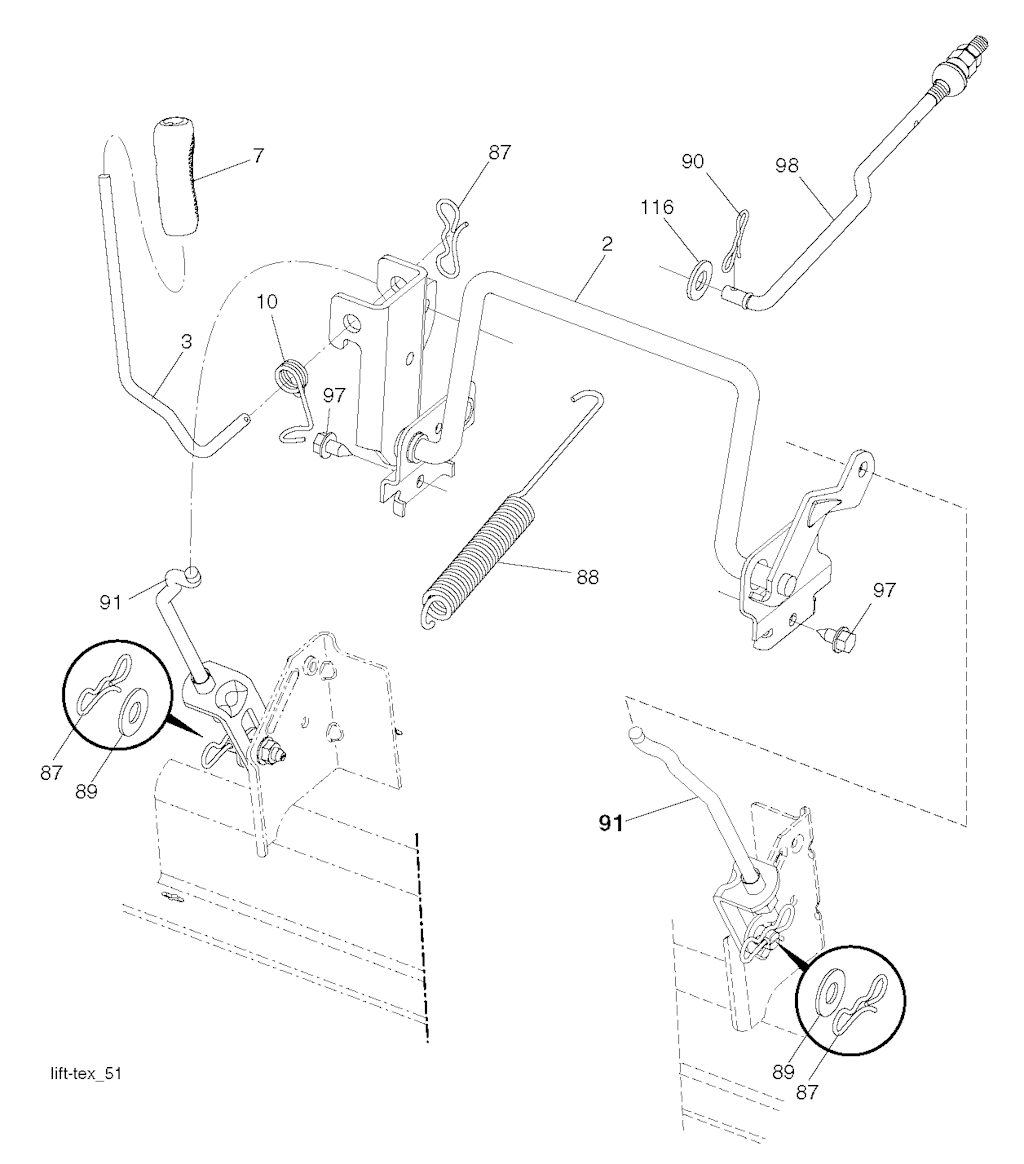 7
87
90
98
116
2
10
3
97
88
91
97
87
89
91
89
87
lift-tex_51