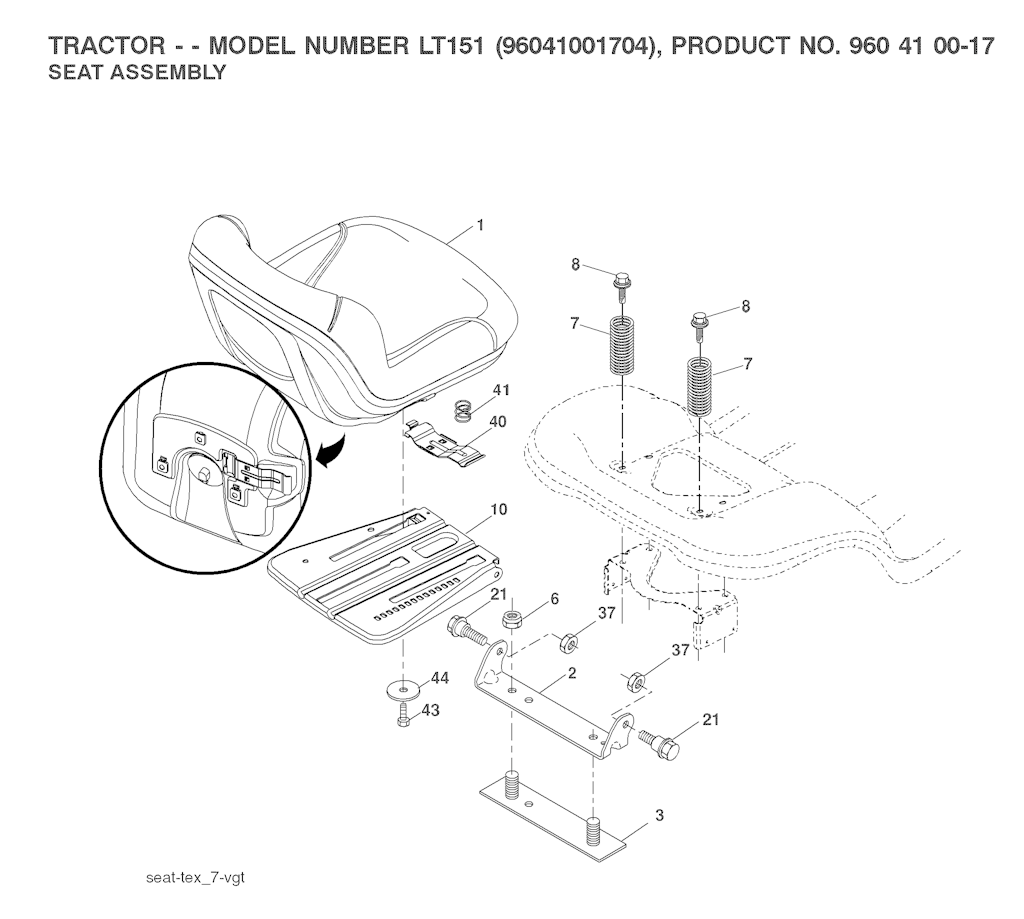 TRACTOR - - MODEL NUMBER LT151 (96041001704), PRODUCT NO. 960 41 00-17
SEAT ASSEMBLY

1
8
8
7
7
41
40
10
21
6
37
37
2
44
43
21
3

seat-tex_7-vgt