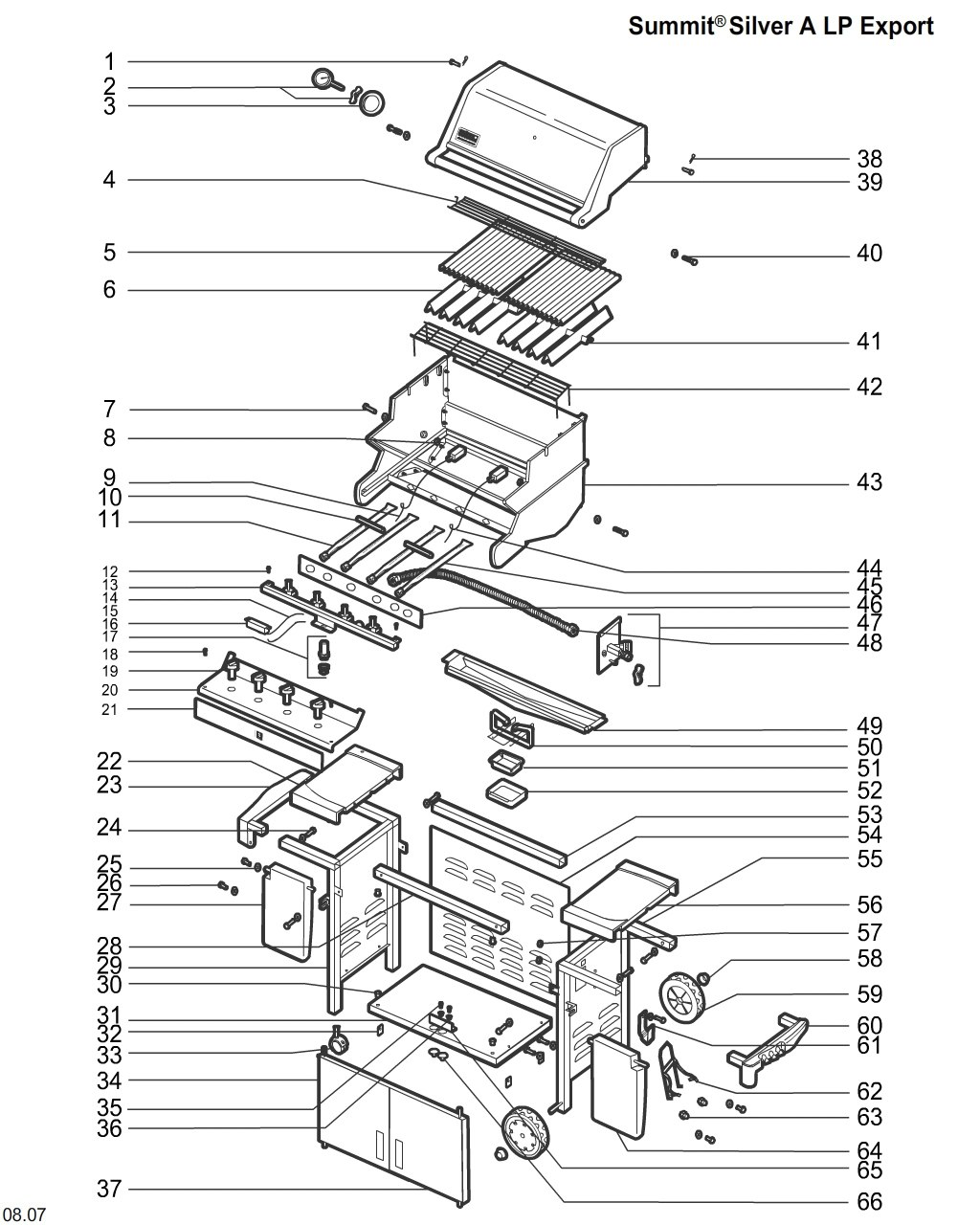 Summit® Silver A LP Export

1
2
3
4
5
6
7
8
9
10
11
12
13
14
15
16
17
18
19
20
21
22
23
24
25
26
27
28
29
30
31
32
33
34
35
36
37

38
39
40
41
42
43
44
45
46
47
48
49
50
51
52
53
54
55
56
57
58
59
60
61
62
63
64
65
66

08.07