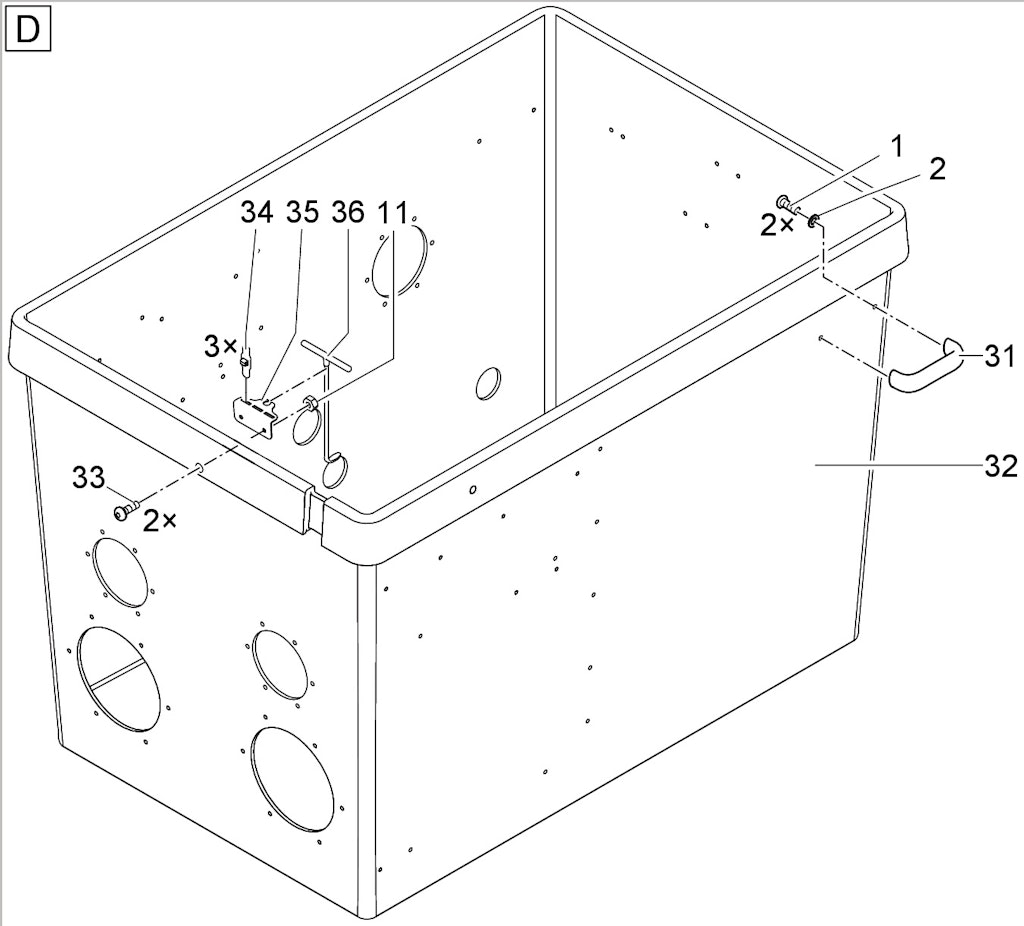 D

1
2
2×
34 35 36 11
3×
31
32
33
2×