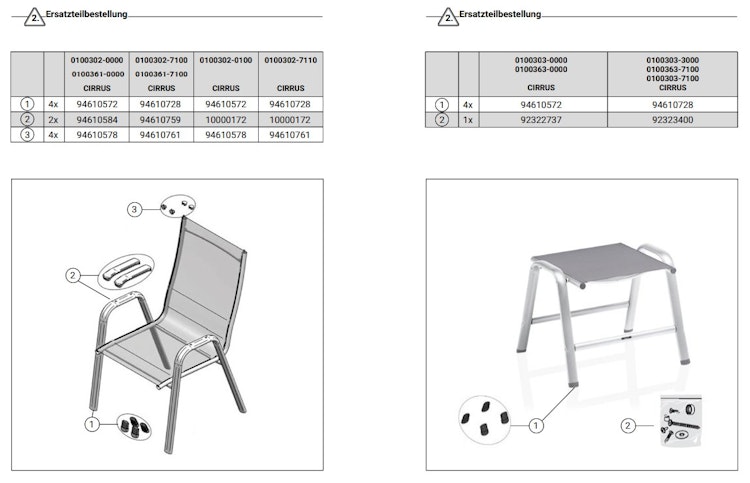 2. Ersatzteilbestellung

| | | 0100302-0000 0100361-0000 CIRRUS | 0100302-7100 0100361-7100 CIRRUS | 0100302-0100 CIRRUS | 0100302-7110 CIRRUS |
|---|---|---|---|---|---|
| 1 | 4x | 94610572 | 94610728 | 94610572 | 94610728 |
| 2 | 2x | 94610584 | 94610759 | 10000172 | 10000172 |
| 3 | 4x | 94610578 | 94610761 | 94610578 | 94610761 |

3

2

1

2. Ersatzteilbestellung

| | | 0100303-0000 0100363-0000 CIRRUS | 0100303-3000 0100363-7100 0100303-7100 CIRRUS |
|---|---|---|---|
| 1 | 4x | 94610572 | 94610728 |
| 2 | 1x | 92322737 | 92323400 |

1

2