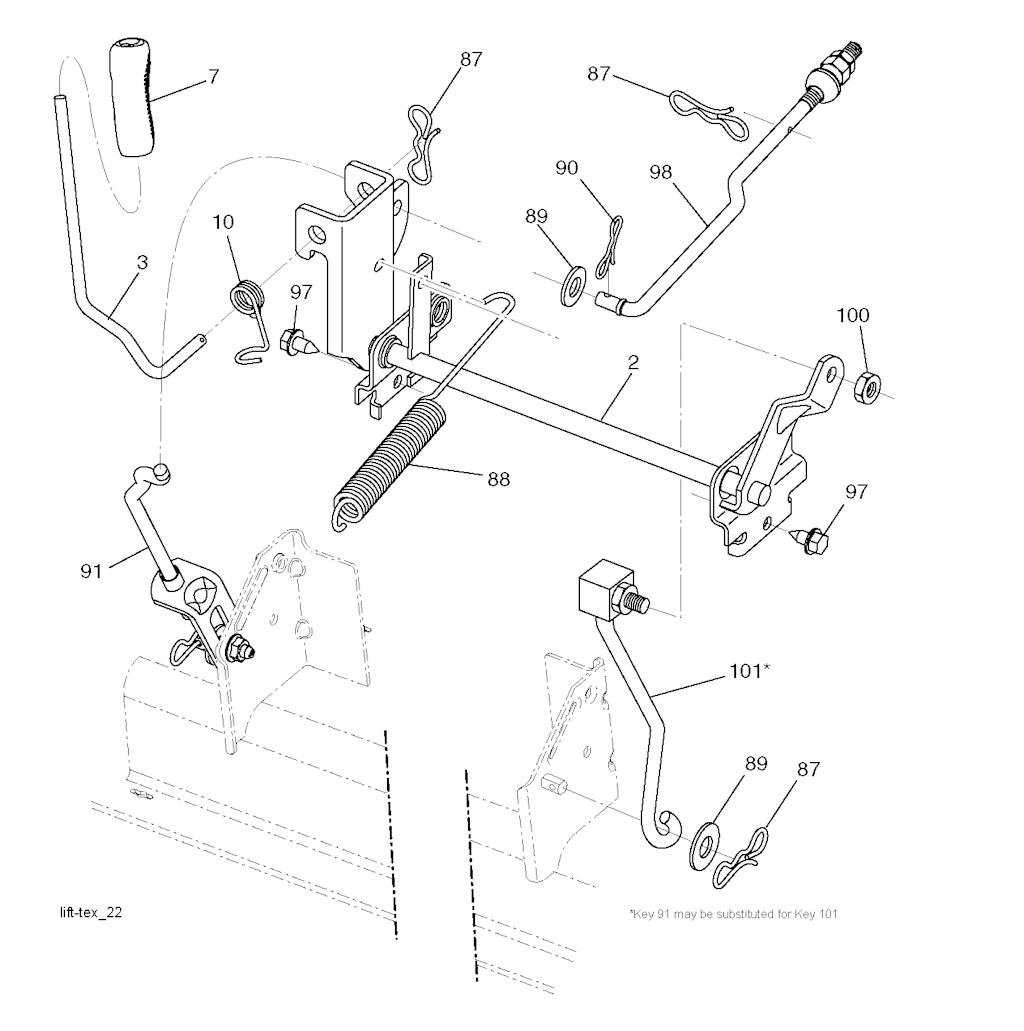 7
87
87
90
98
89
10
3
97
100
2
88
97
91
101*
89
87
lift-tex_22
*Key 91 may be substituted for Key 101