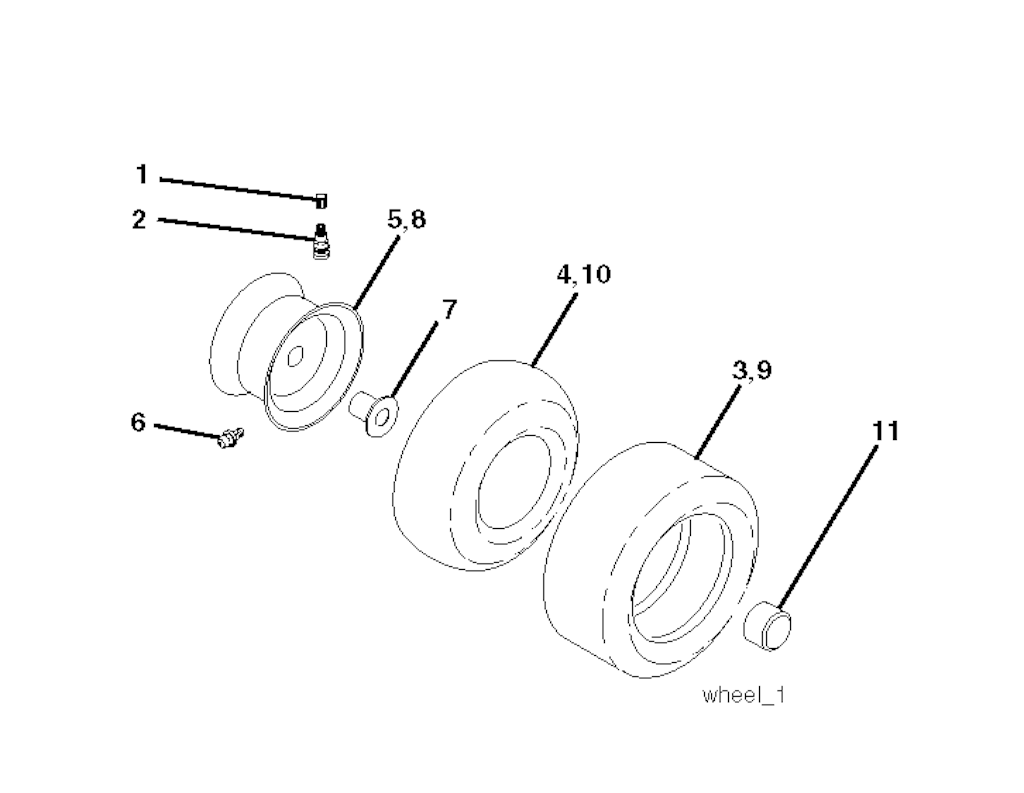 1
2
5,8
4,10
7
3,9
6
11
wheel_1