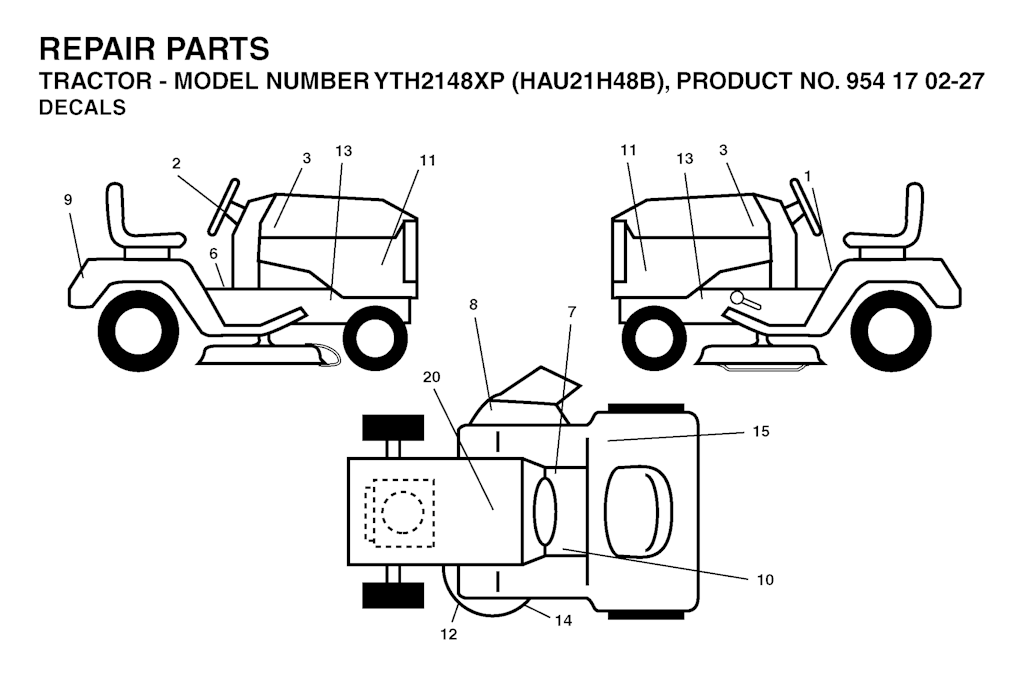 REPAIR PARTS
TRACTOR - MODEL NUMBER YTH2148XP (HAU21H48B), PRODUCT NO. 954 17 02-27
DECALS

2
3
13
11
9
6
11
13
3
1
8
7
20
15
10
12
14