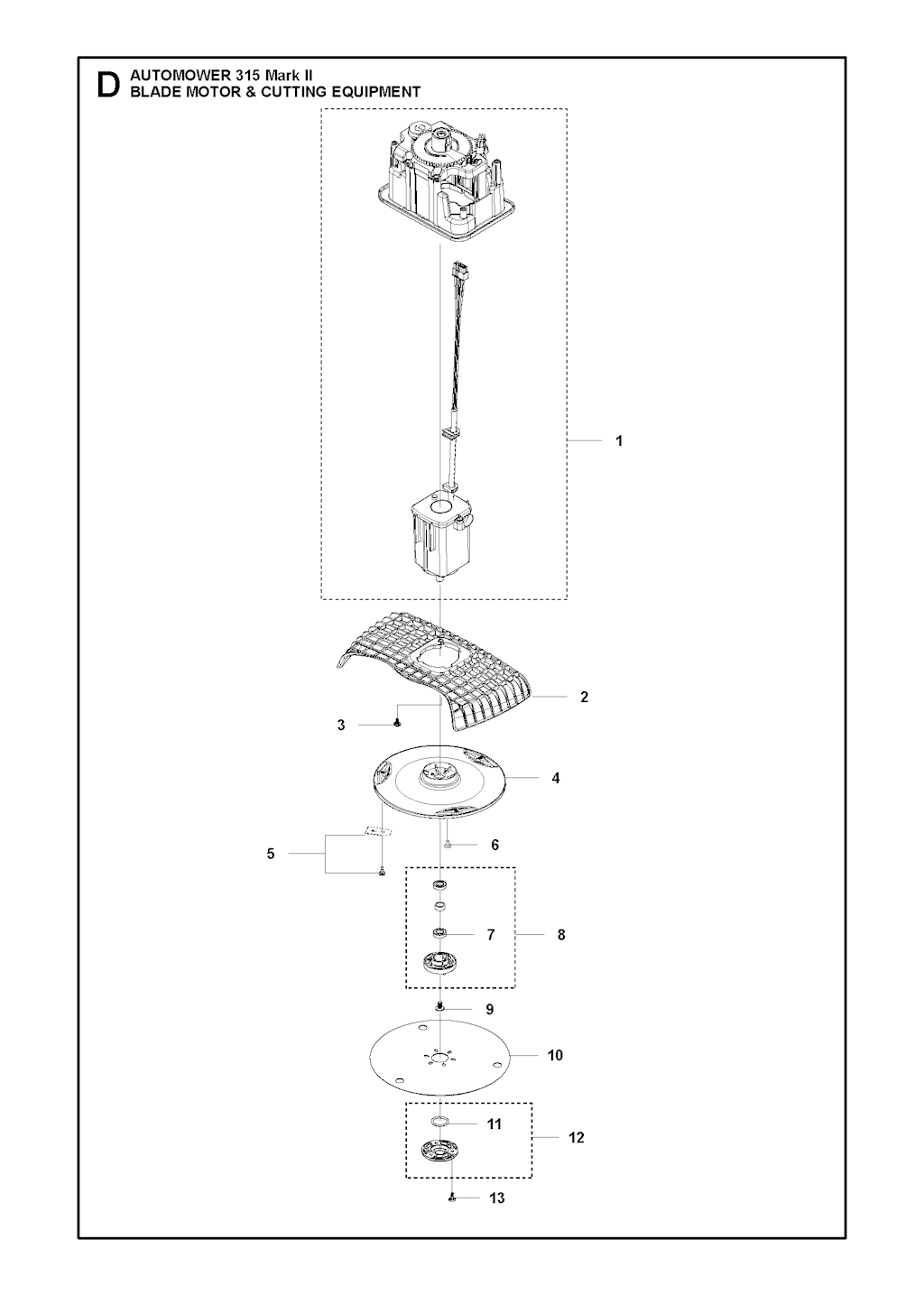 D AUTOMOWER 315 Mark II
BLADE MOTOR & CUTTING EQUIPMENT

1

2

3

4

5

6

7

8

9

10

11

12

13