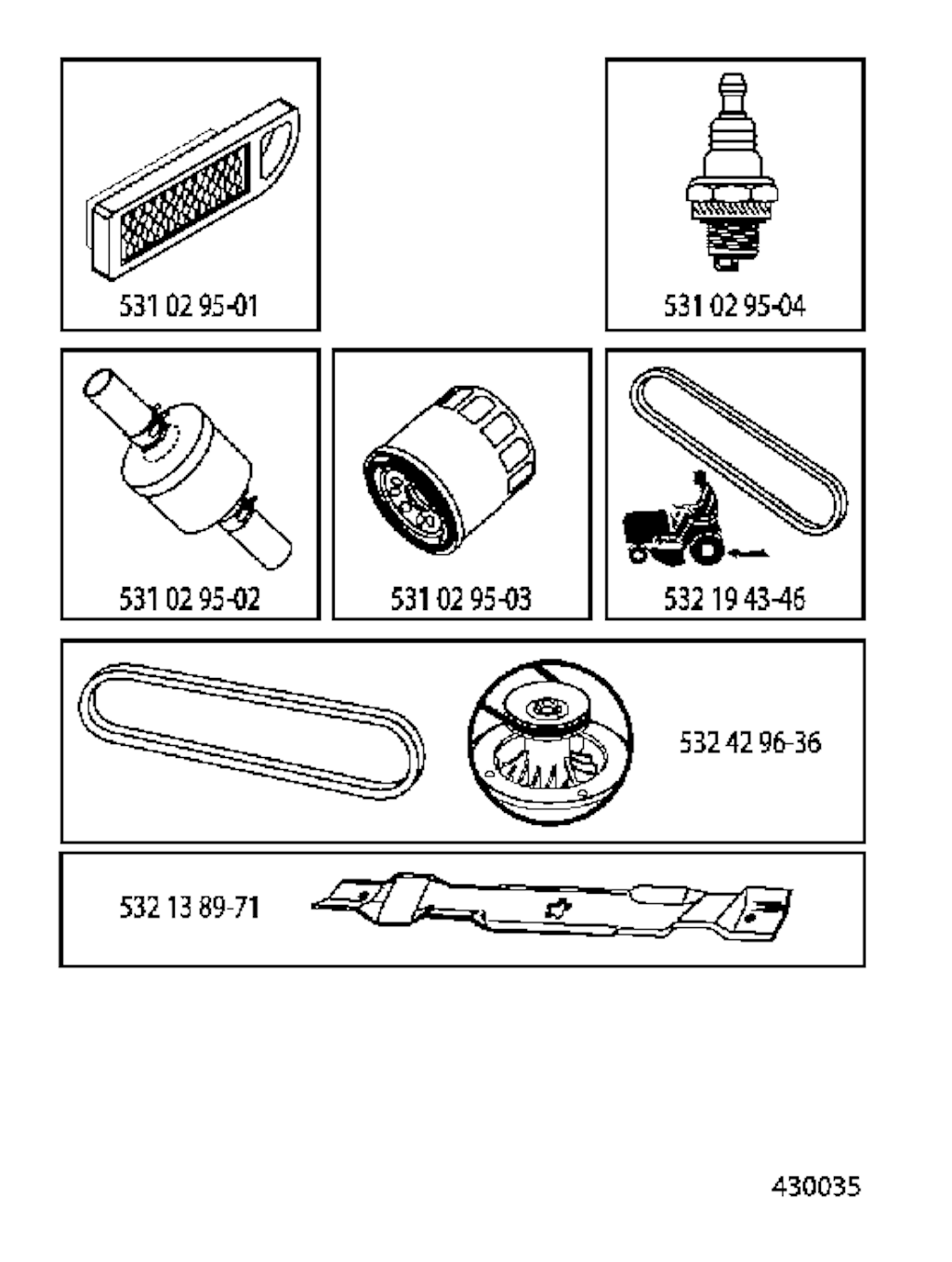 531 02 95-01

531 02 95-04

531 02 95-02

531 02 95-03

532 19 43-46

532 42 96-36

532 13 89-71

430035