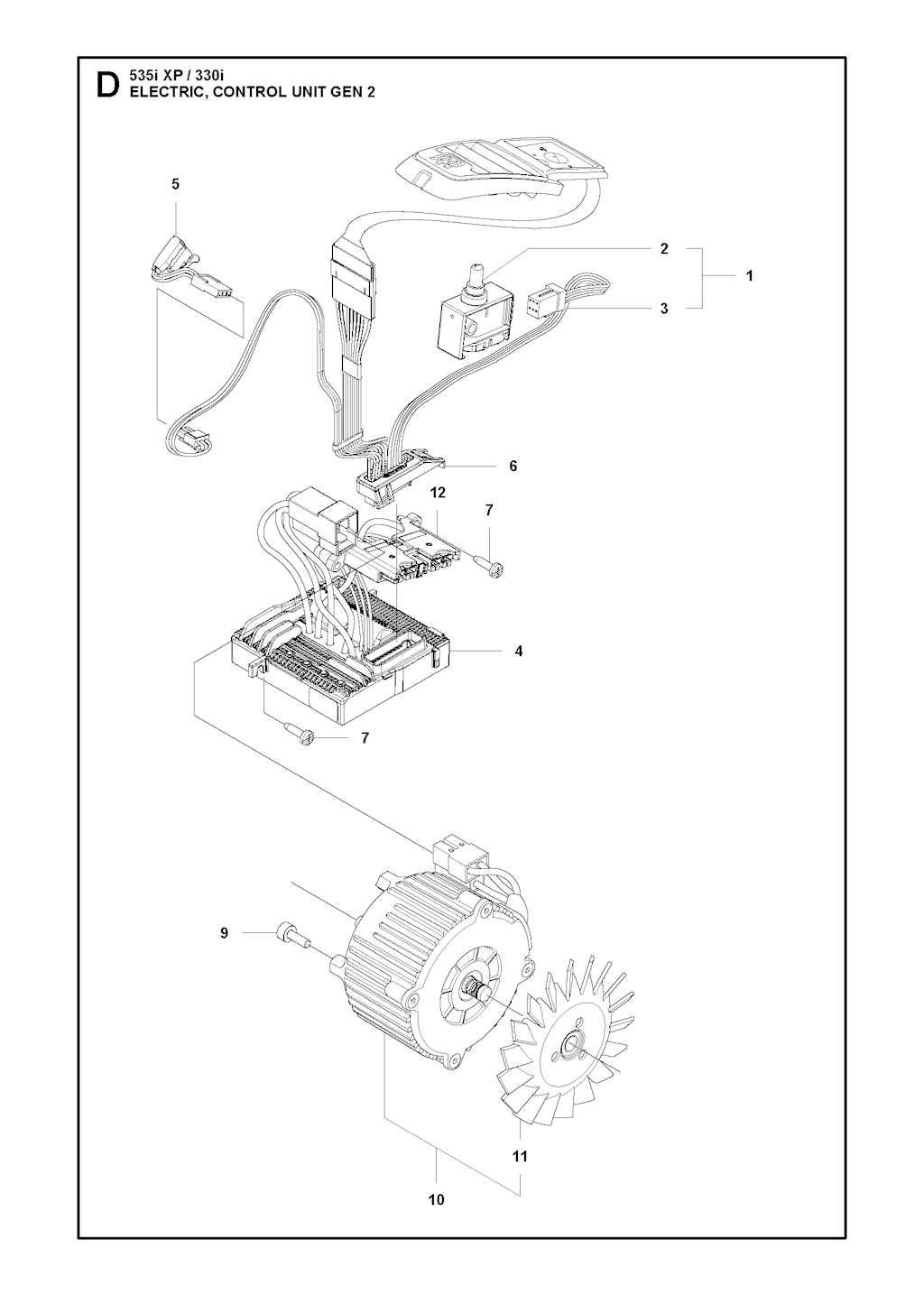 D 535i XP / 330i
ELECTRIC, CONTROL UNIT GEN 2

5

2

1

3

6

12

7

4

7

9

11

10