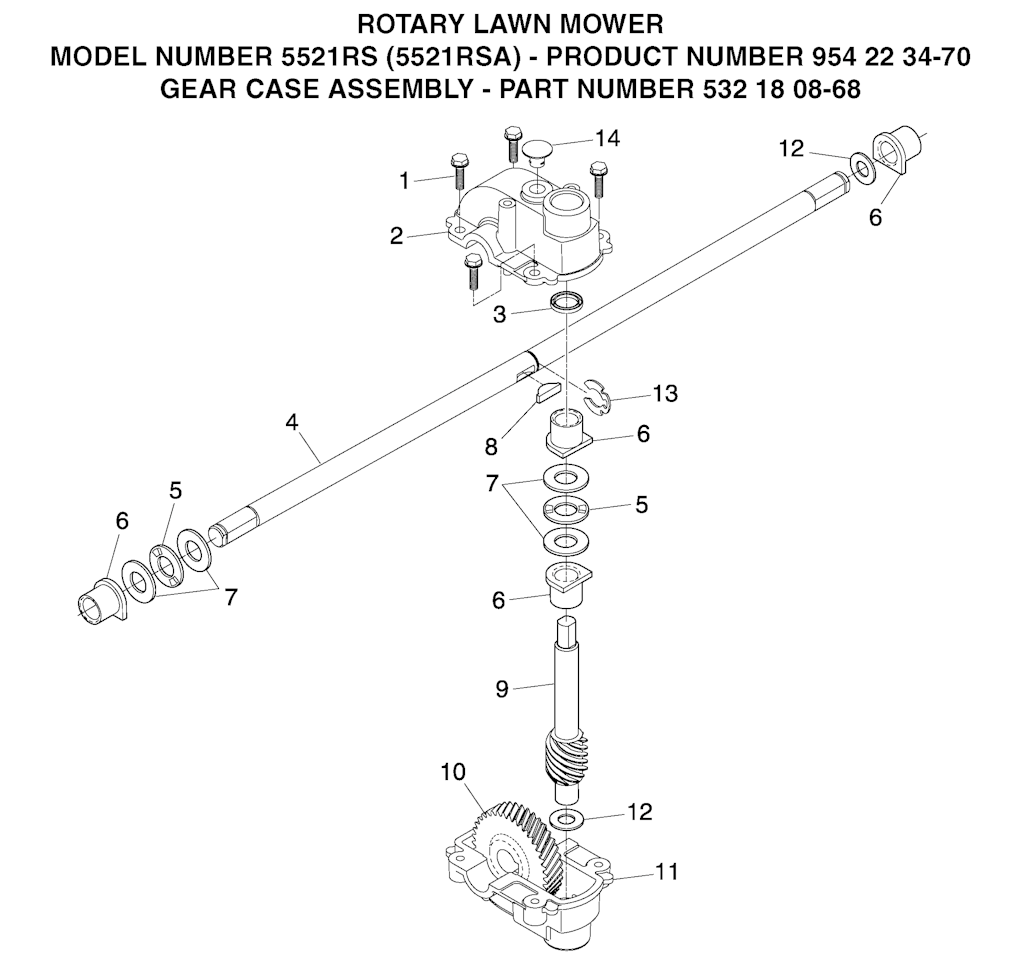 ROTARY LAWN MOWER
MODEL NUMBER 5521RS (5521RSA) - PRODUCT NUMBER 954 22 34-70
GEAR CASE ASSEMBLY - PART NUMBER 532 18 08-68

14
12
1
6
2
3
13
4
8
6
7
5
5
6
7
6
9
10
12
11