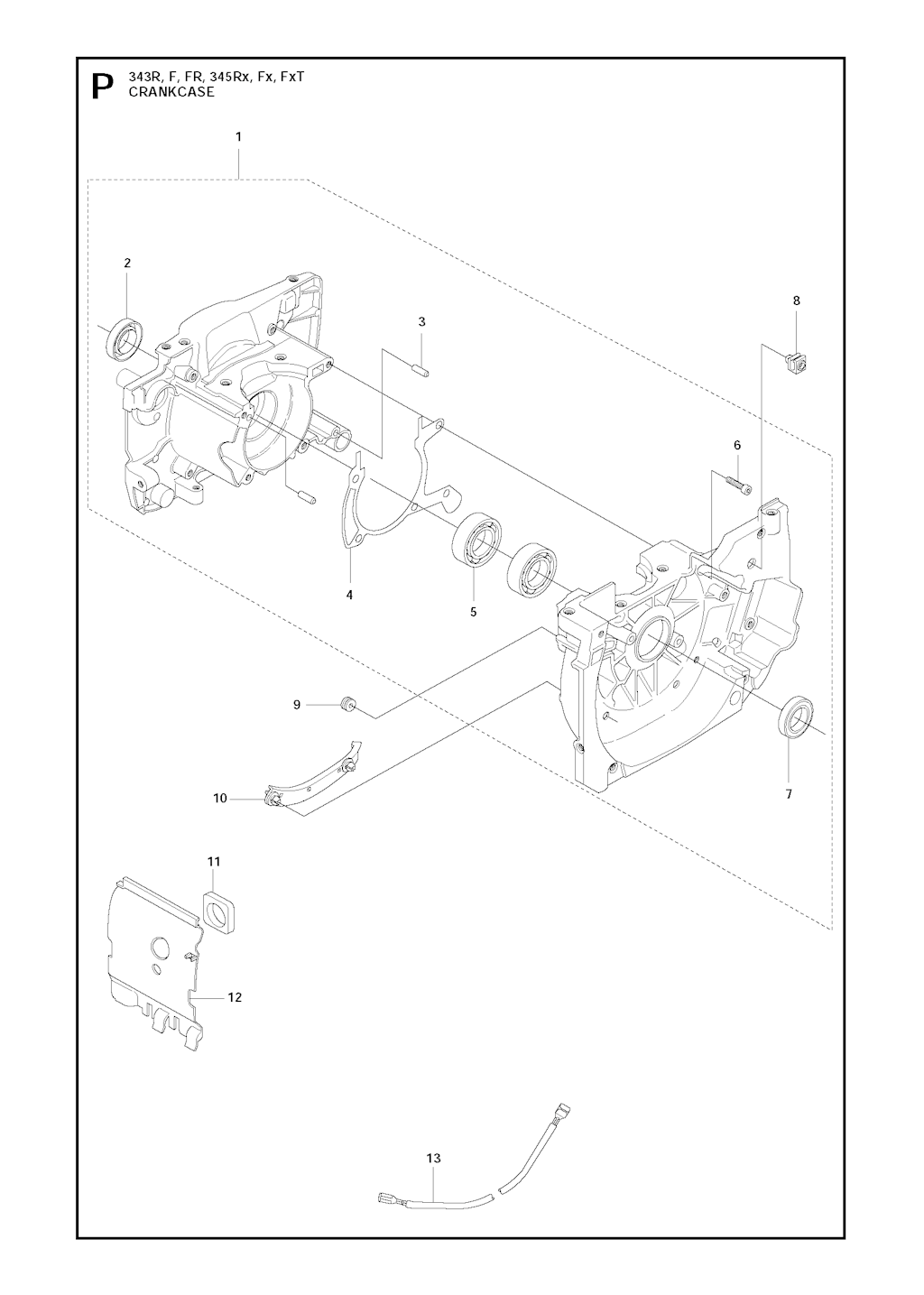 P
343R, F, FR, 345Rx, Fx, FxT
CRANKCASE

1
2
3
8
6
4
5
9
7
10
11
12
13