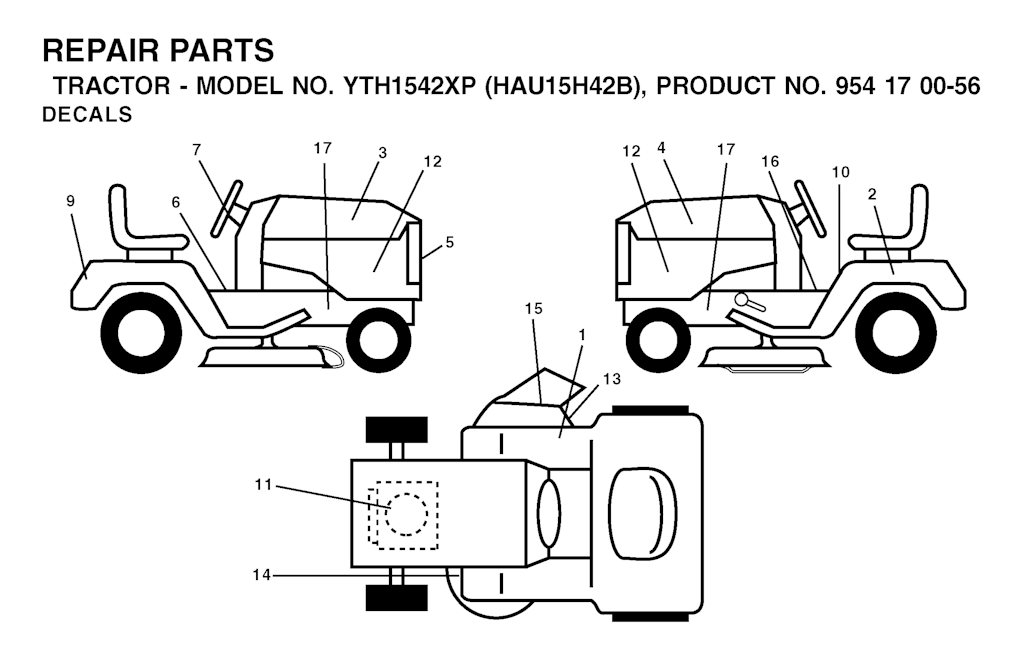 REPAIR PARTS
TRACTOR - MODEL NO. YTH1542XP (HAU15H42B), PRODUCT NO. 954 17 00-56
DECALS

7
17
3
12
9
6
5

12
4
17
16
10
2

15
1
13
11
14