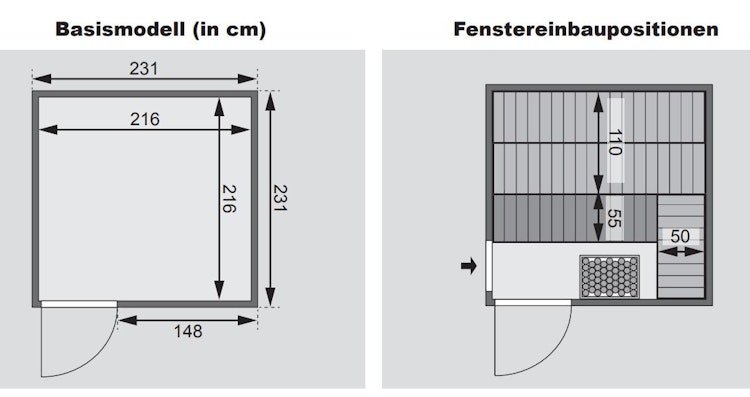 Basismodell (in cm)

231

216

216

231

148

Fenstereinbaupositionen

110

55

50