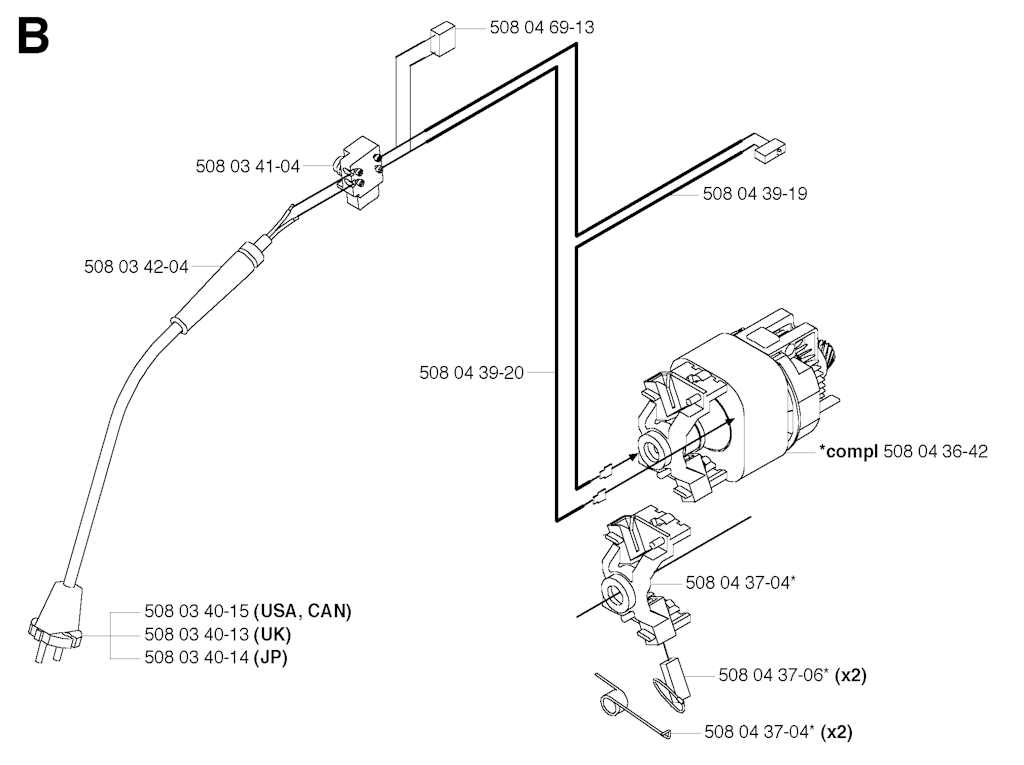 B

508 04 69-13

508 03 41-04

508 04 39-19

508 03 42-04

508 04 39-20

*compl 508 04 36-42

508 04 37-04*

508 03 40-15 (USA, CAN)
508 03 40-13 (UK)
508 03 40-14 (JP)

508 04 37-06* (x2)

508 04 37-04* (x2)