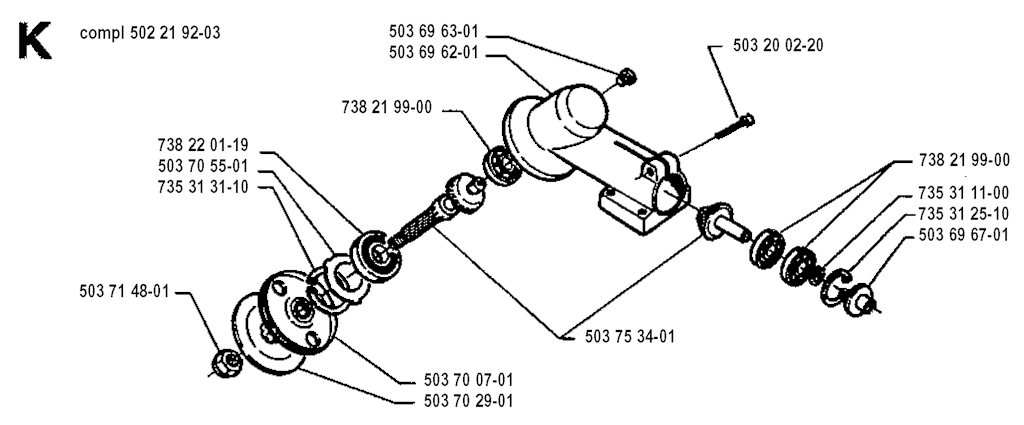 K compl 502 21 92-03

503 69 63-01
503 69 62-01
503 20 02-20
738 21 99-00
738 22 01-19
503 70 55-01
735 31 31-10
738 21 99-00
735 31 11-00
735 31 25-10
503 69 67-01
503 71 48-01
503 75 34-01
503 70 07-01
503 70 29-01