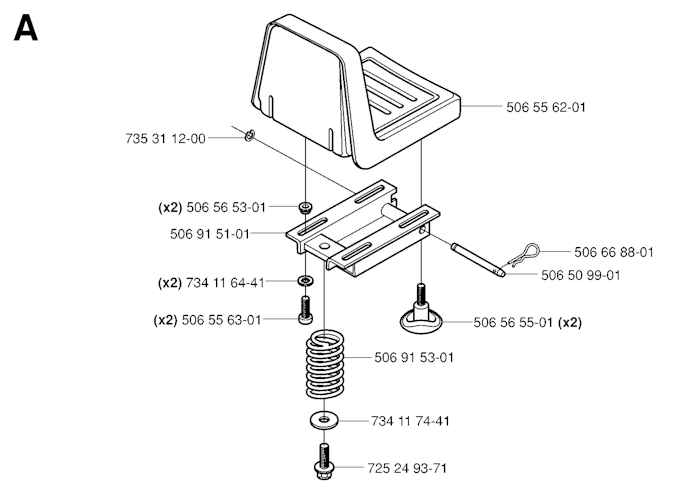 A

506 55 62-01

735 31 12-00

(x2) 506 56 53-01

506 91 51-01

506 66 88-01

506 50 99-01

(x2) 734 11 64-41

(x2) 506 55 63-01

506 56 55-01 (x2)

506 91 53-01

734 11 74-41

725 24 93-71