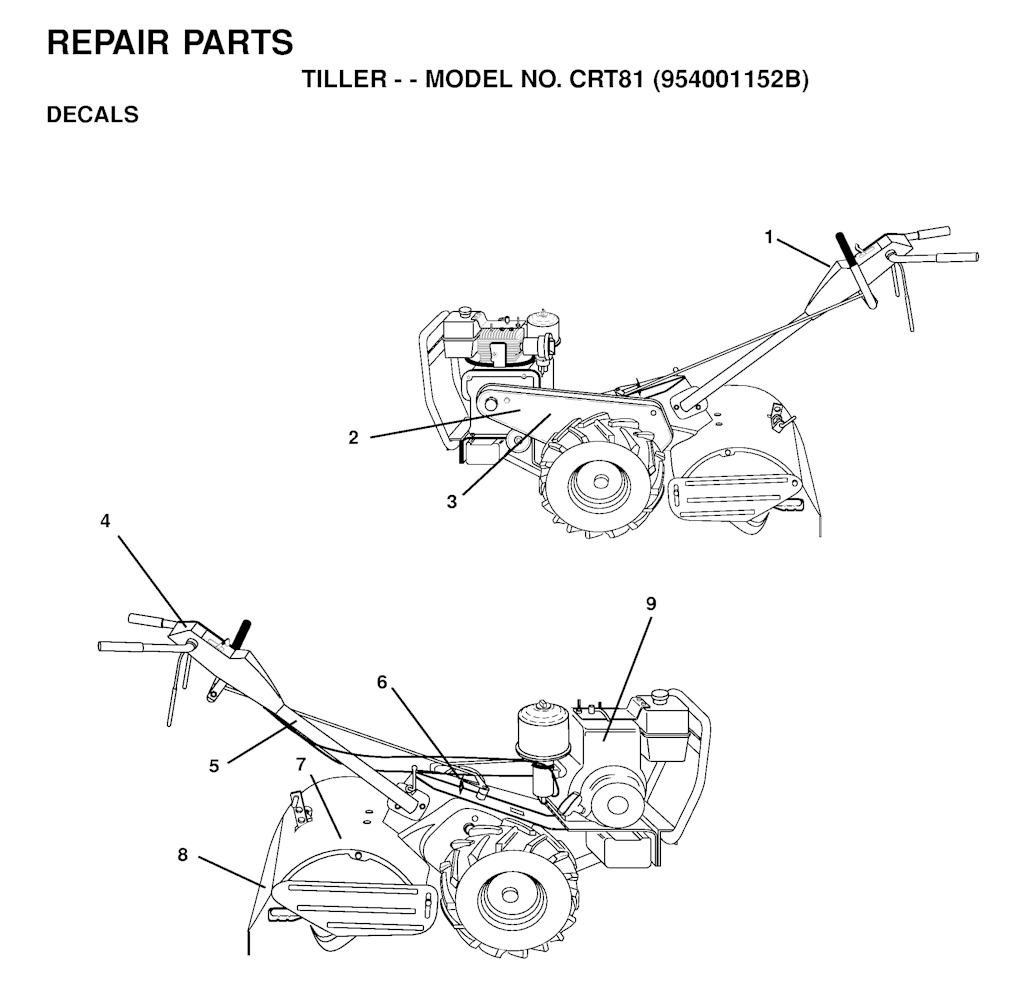 REPAIR PARTS

TILLER - - MODEL NO. CRT81 (954001152B)

DECALS

1

2

3

4

9

6

5

7

8