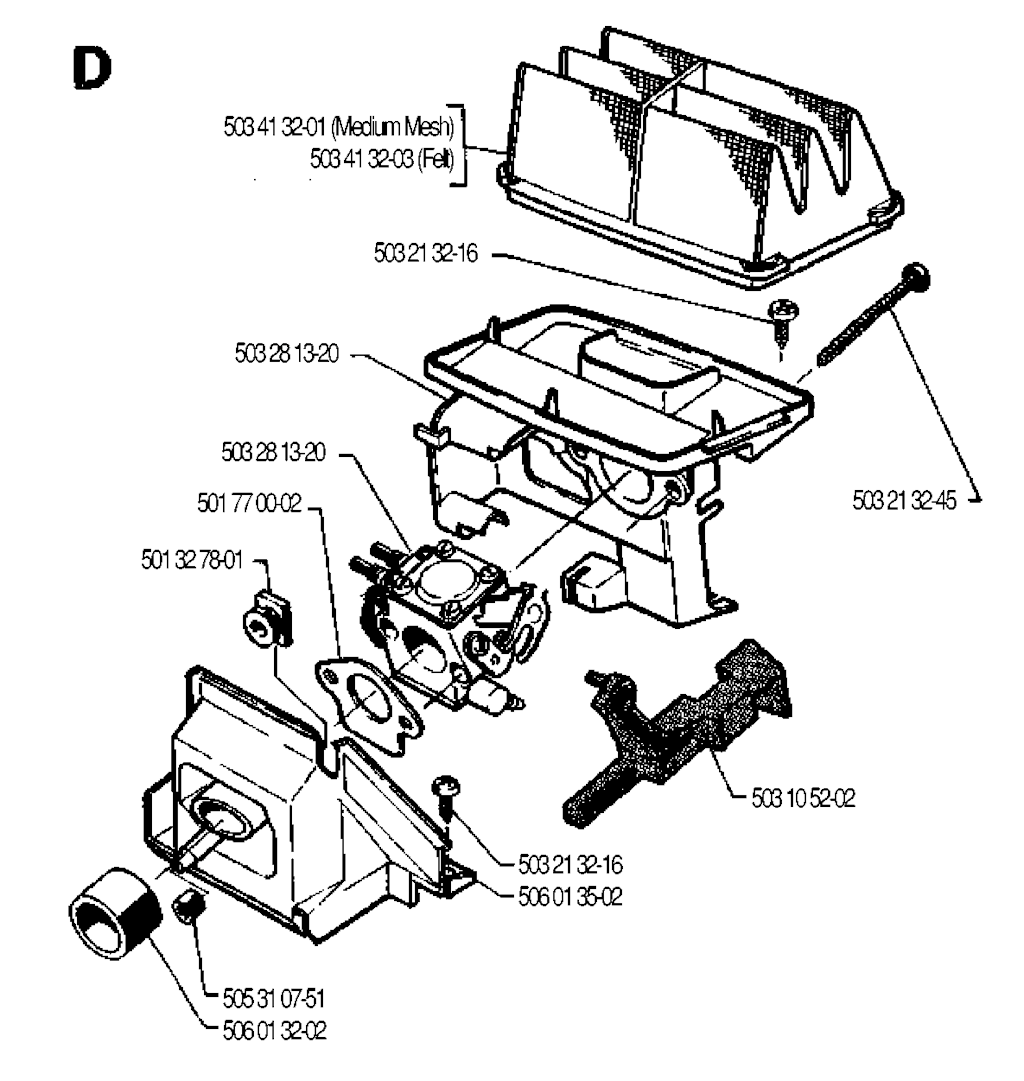 D

503 41 32-01 (Medium Mesh)
503 41 32-03 (Felt)

503 21 32-16

503 28 13-20

503 28 13-20

501 77 00-02

501 32 78-01

503 21 32-45

503 10 52-02

503 21 32-16

506 01 35-02

505 31 07-51

506 01 32-02