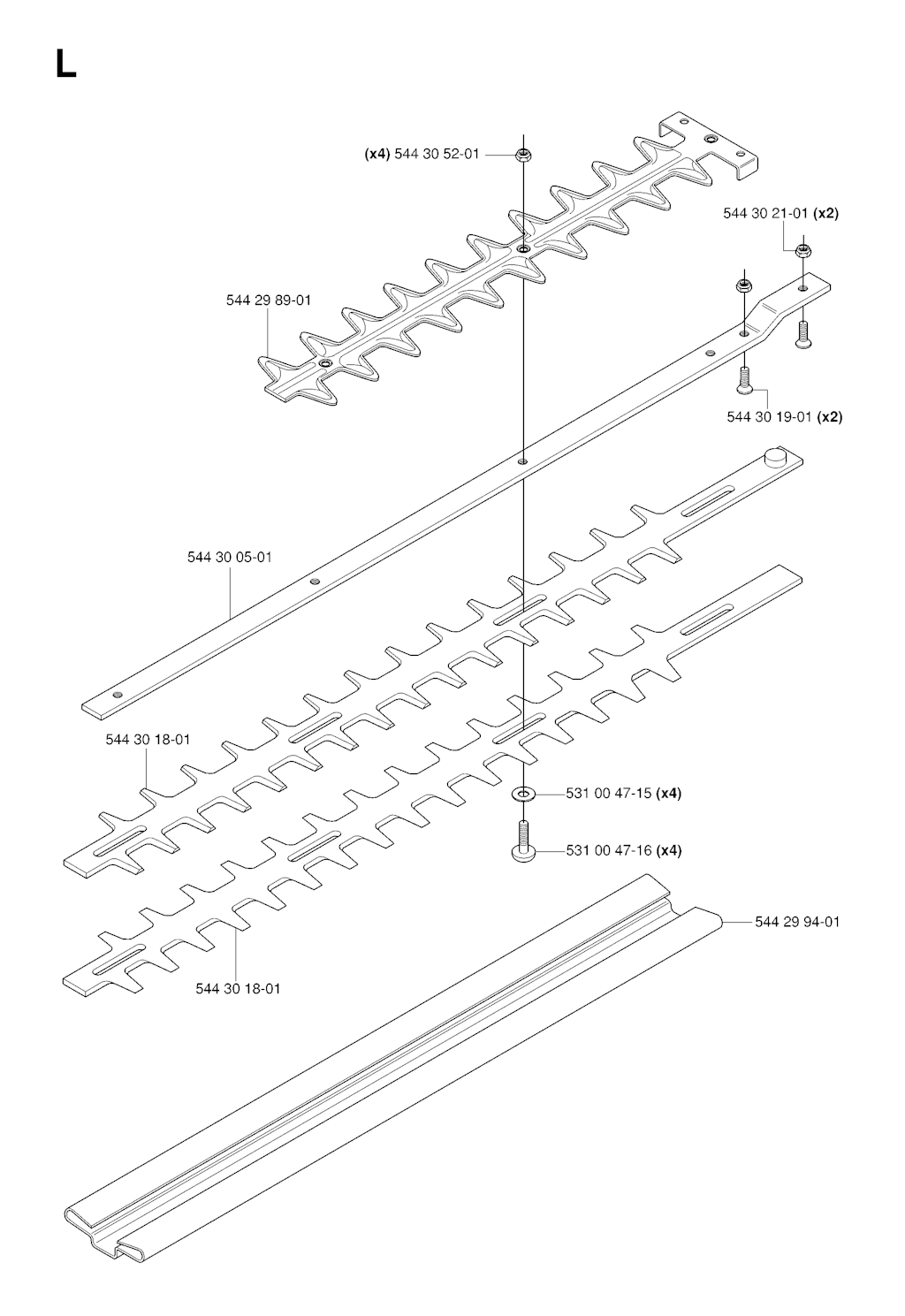 L

(x4) 544 30 52-01

544 30 21-01 (x2)

544 29 89-01

544 30 19-01 (x2)

544 30 05-01

544 30 18-01

531 00 47-15 (x4)

531 00 47-16 (x4)

544 29 94-01

544 30 18-01