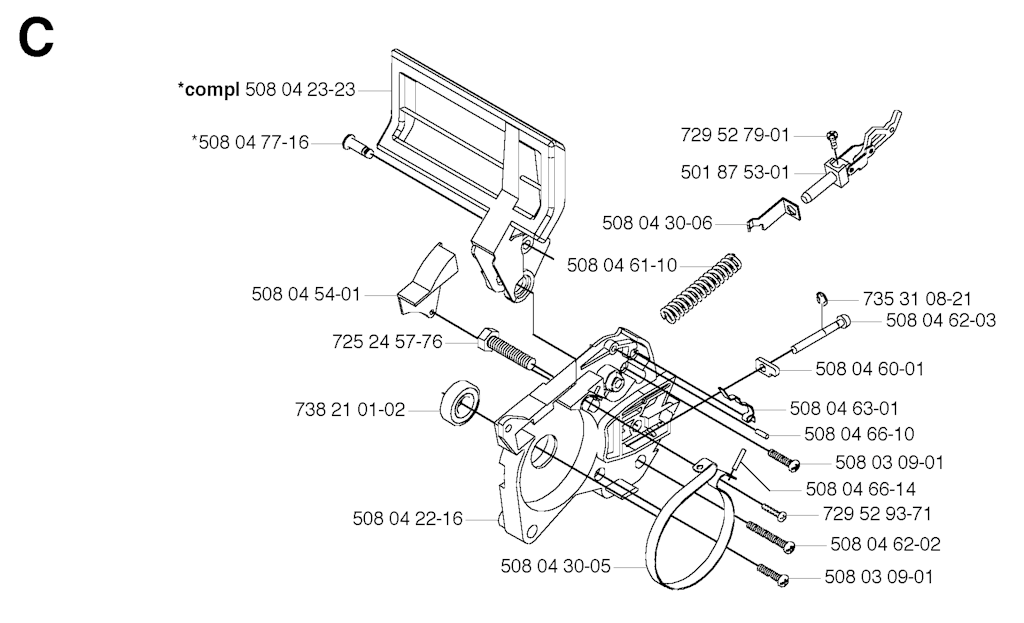 C

*compl 508 04 23-23

*508 04 77-16

729 52 79-01

501 87 53-01

508 04 30-06

508 04 61-10

508 04 54-01

735 31 08-21

508 04 62-03

725 24 57-76

508 04 60-01

738 21 01-02

508 04 63-01

508 04 66-10

508 03 09-01

508 04 66-14

508 04 22-16

729 52 93-71

508 04 62-02

508 04 30-05

508 03 09-01