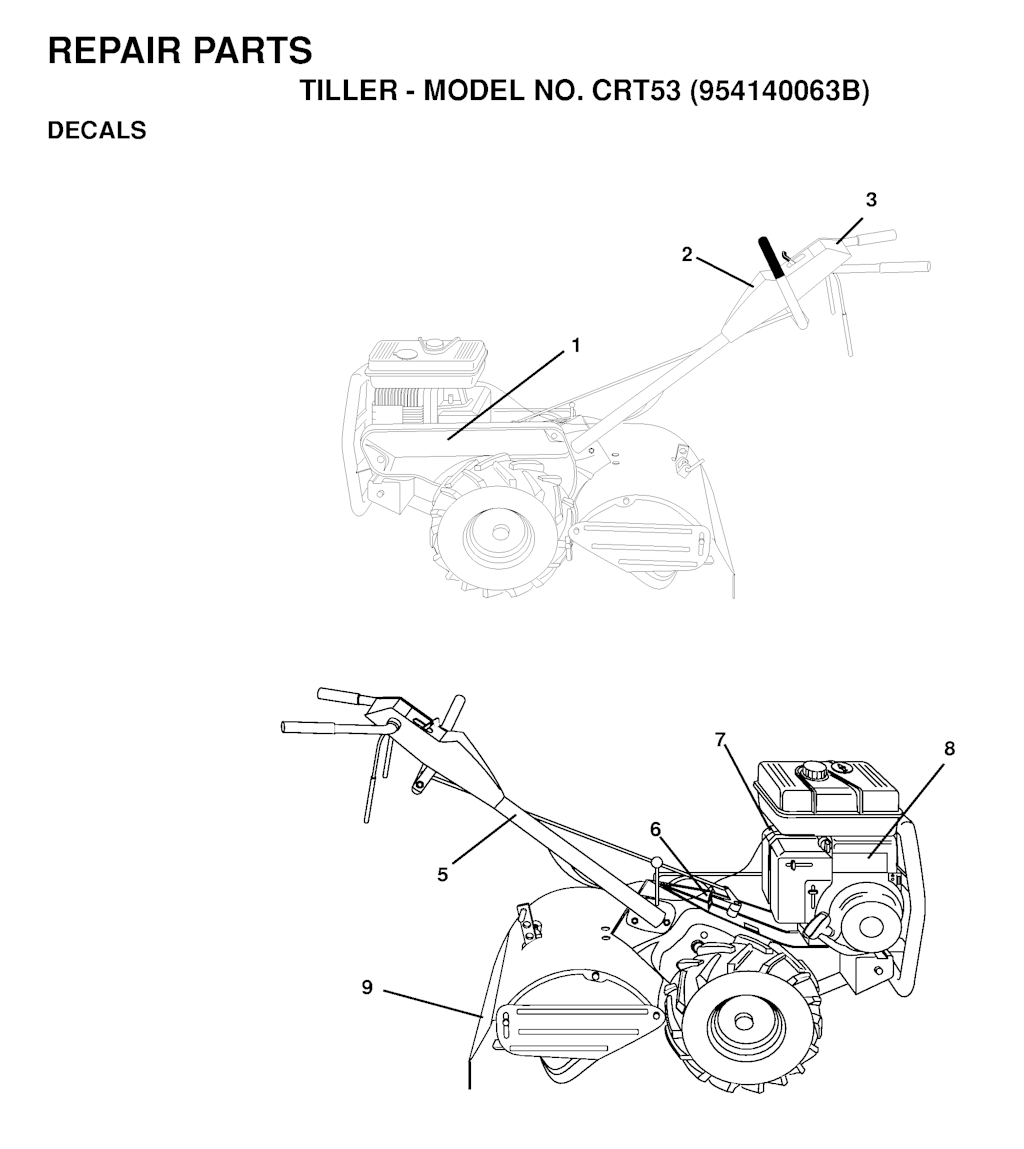 REPAIR PARTS

TILLER - MODEL NO. CRT53 (954140063B)

DECALS

3
2
1

7
8
6
5
9