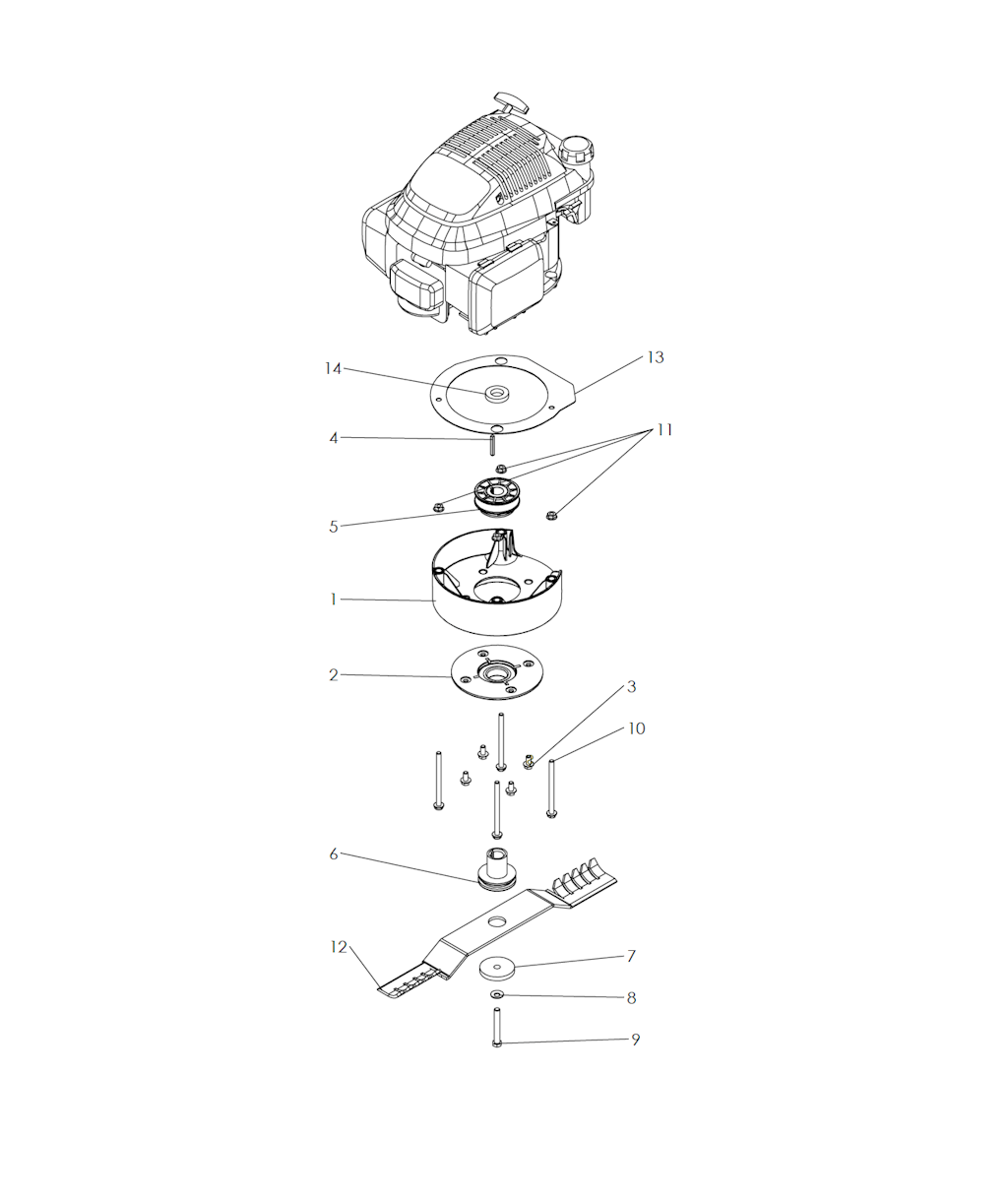 14
13
4
11
5
1
2
3
10
6
12
7
8
9