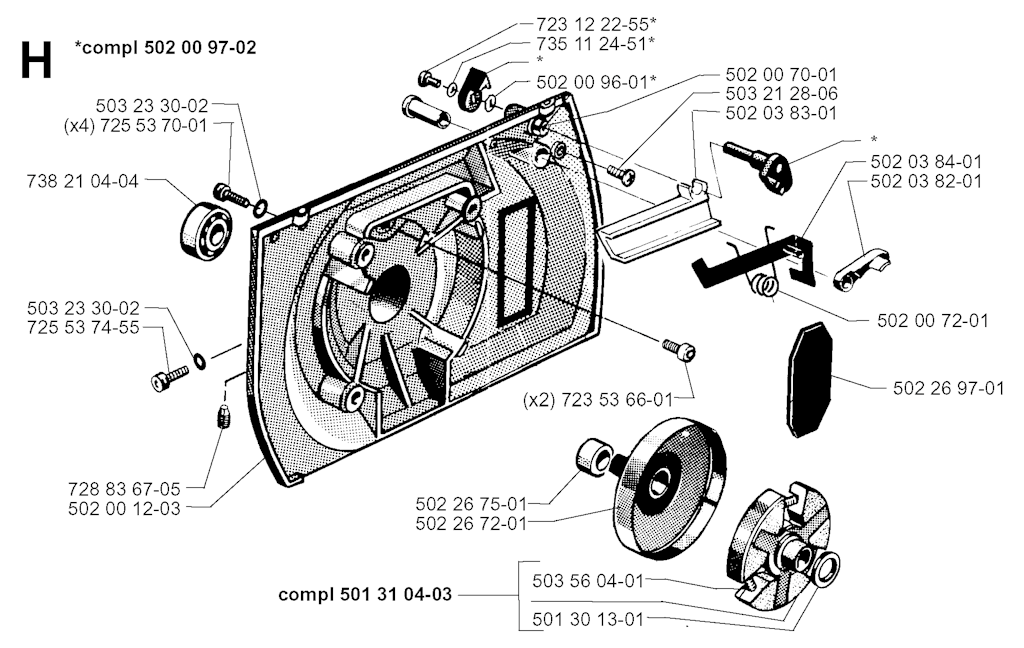 H *compl 502 00 97-02

723 12 22-55*
735 11 24-51*
*
502 00 96-01*
502 00 70-01
503 21 28-06
502 03 83-01
*
502 03 84-01
502 03 82-01

503 23 30-02
(x4) 725 53 70-01
738 21 04-04

503 23 30-02
725 53 74-55

502 00 72-01

(x2) 723 53 66-01

502 26 97-01

728 83 67-05
502 00 12-03

502 26 75-01
502 26 72-01

compl 501 31 04-03
503 56 04-01
501 30 13-01