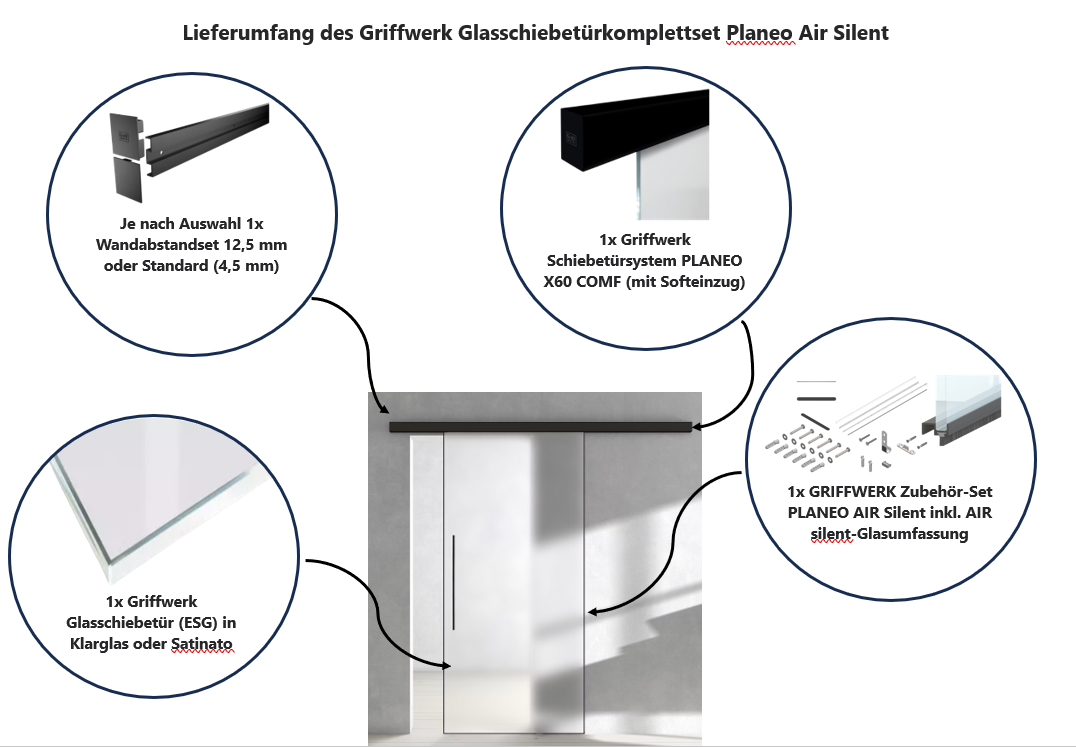 Lieferumfang des Griffwerk Glasschiebetürkomplettset Planeo Air Silent

Je nach Auswahl 1x Wandabstandset 12,5 mm oder Standard (4,5 mm)

1x Griffwerk Schiebetürsystem PLANEO X60 COMF (mit Softeinzug)

1x GRIFFWERK Zubehör-Set PLANEO AIR Silent inkl. AIR silent-Glasumfassung

1x Griffwerk Glasschiebetür (ESG) in Klarglas oder Satinato