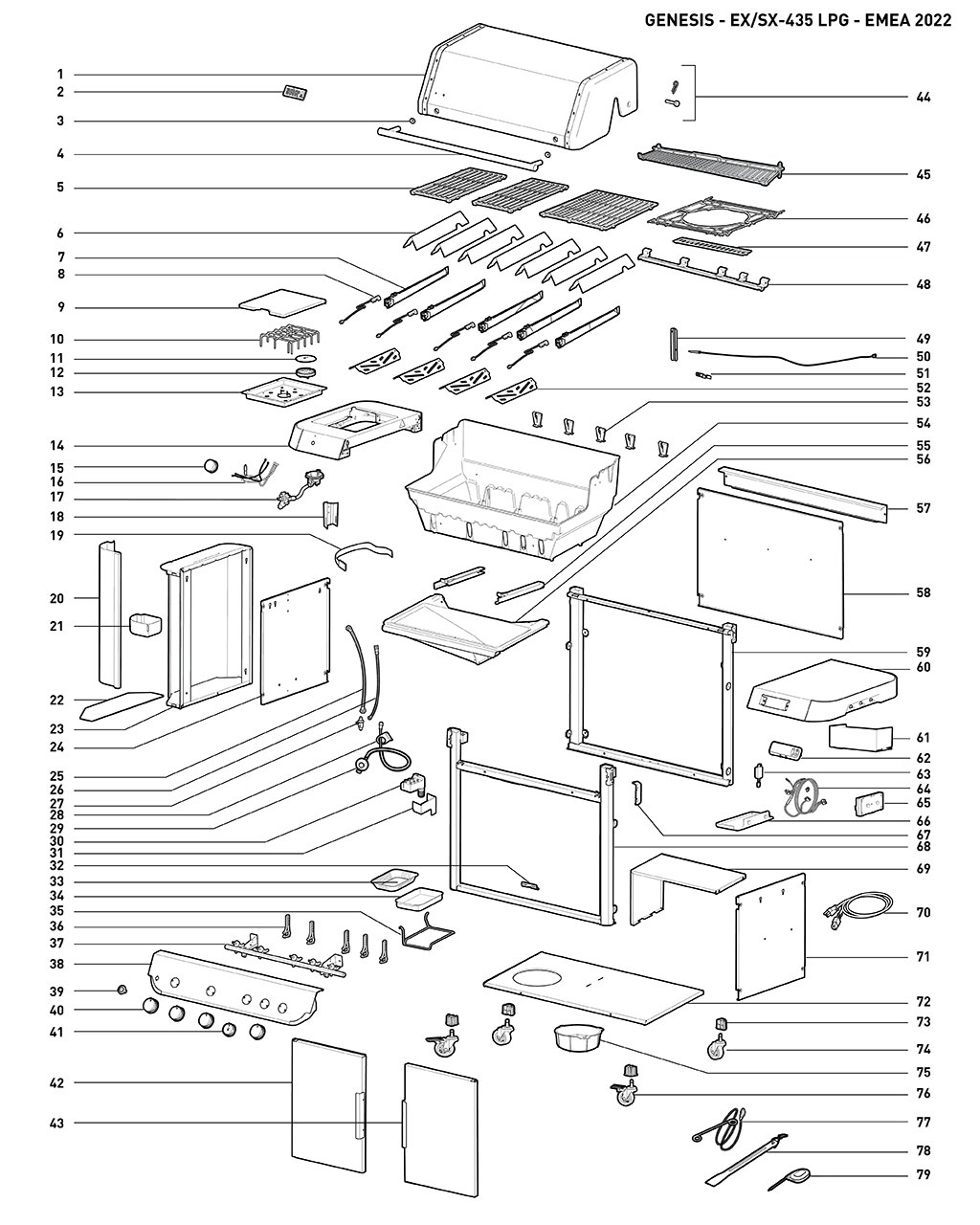 GENESIS - EX/SX-435 LPG - EMEA 2022

1
2
3
4
5
6
7
8
9
10
11
12
13
14
15
16
17
18
19
20
21
22
23
24
25
26
27
28
29
30
31
32
33
34
35
36
37
38
39
40
41
42
43

44
45
46
47
48
49
50
51
52
53
54
55
56
57
58
59
60
61
62
63
64
65
66
67
68
69
70
71
72
73
74
75
76
77
78
79