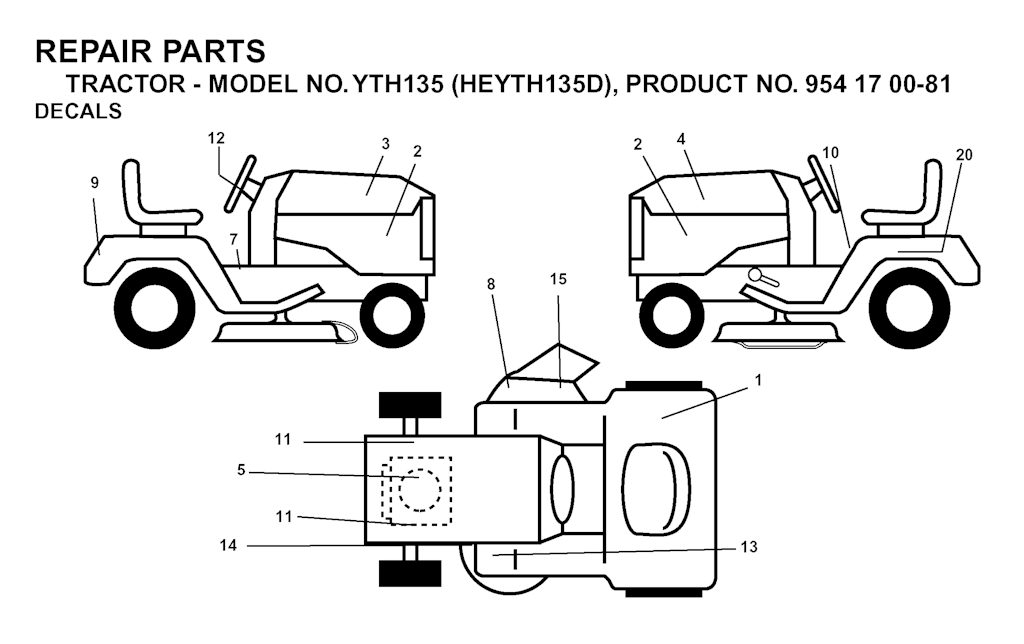 REPAIR PARTS
TRACTOR - MODEL NO. YTH135 (HEYTH135D), PRODUCT NO. 954 17 00-81
DECALS

12
3
2
9
7
2
4
10
20
8
15
1
11
5
11
14
13