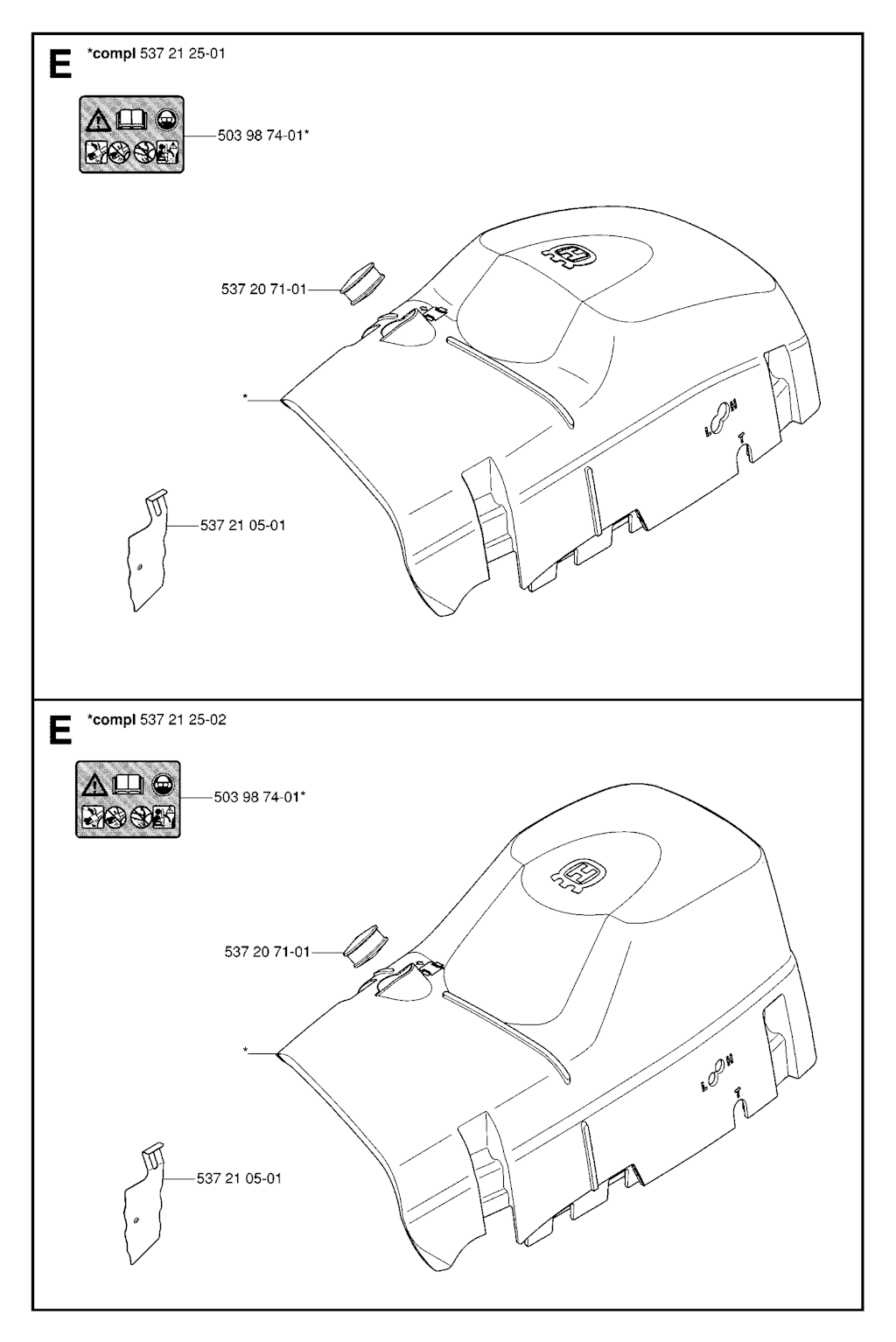 E *compl 537 21 25-01

503 98 74-01*

537 20 71-01

*

L H
T

537 21 05-01

E *compl 537 21 25-02

503 98 74-01*

537 20 71-01

*

L H
T

537 21 05-01