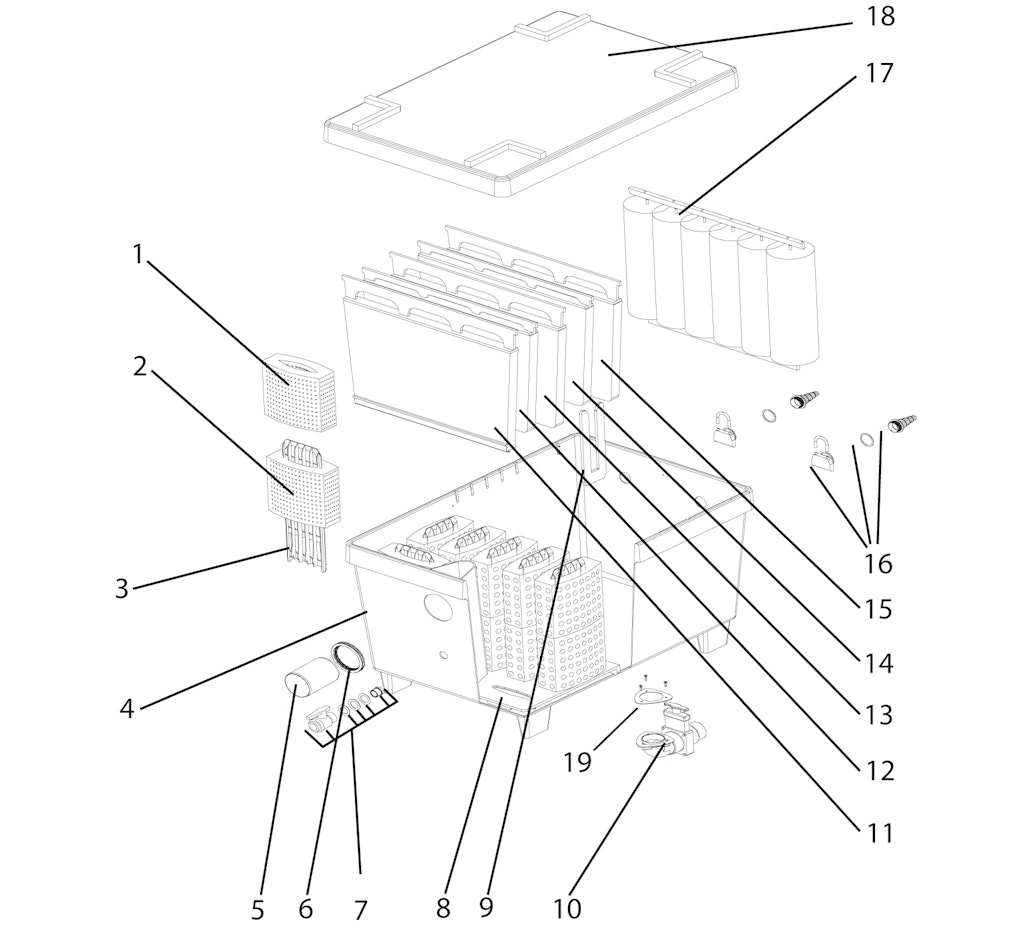 18
17
1
2
3
4
5
6
7
8
9
10
19
16
15
14
13
12
11