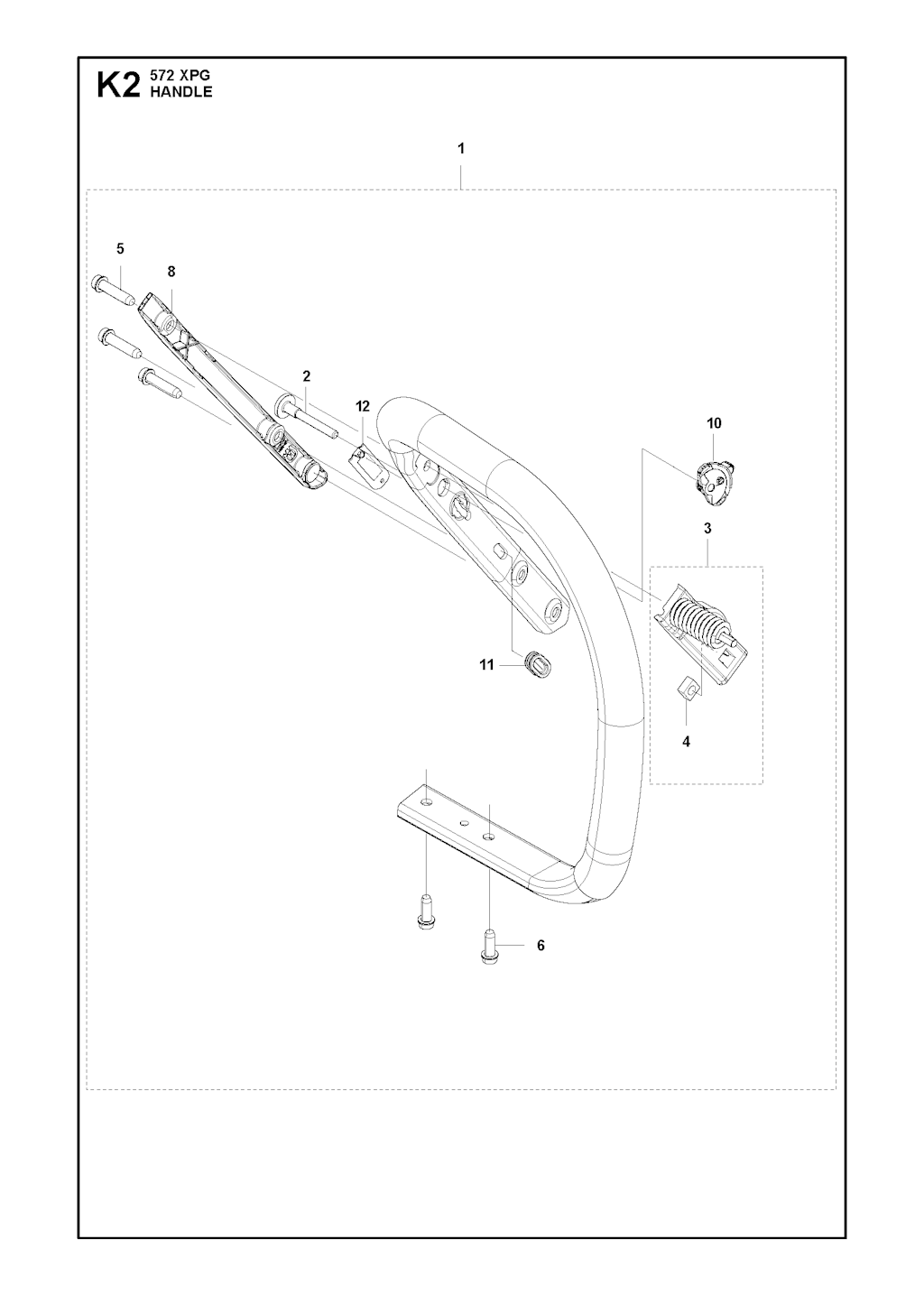 K2 572 XPG
HANDLE

1

5

8

2

12

10

3

11

4

6