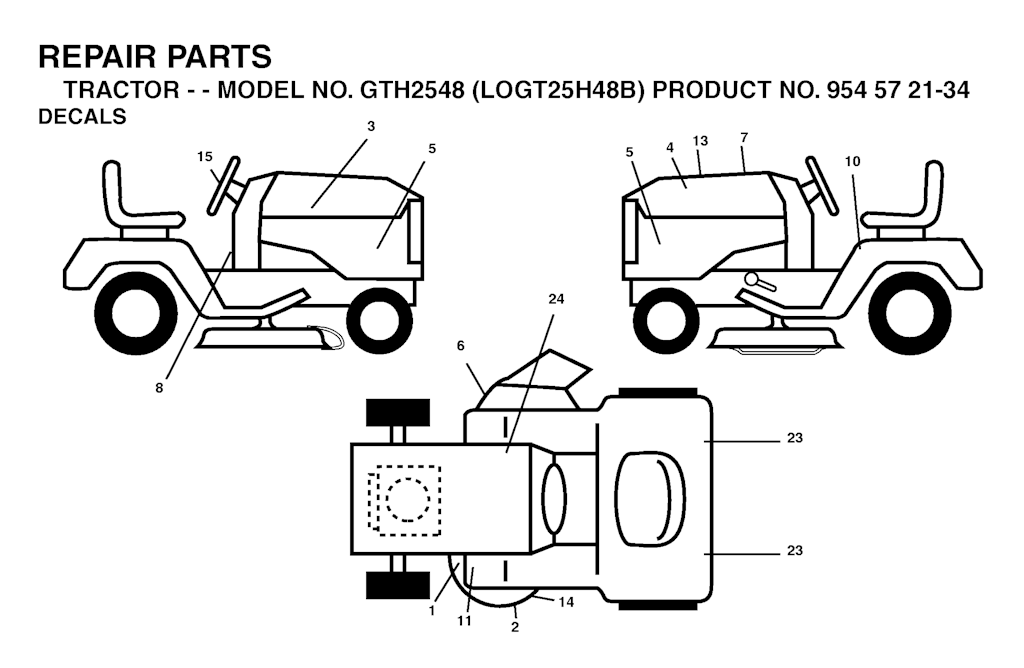 REPAIR PARTS
TRACTOR - - MODEL NO. GTH2548 (LOGT25H48B) PRODUCT NO. 954 57 21-34
DECALS

15
3
5
8
5
4
13
7
10
24
6
23
23
1
11
2
14