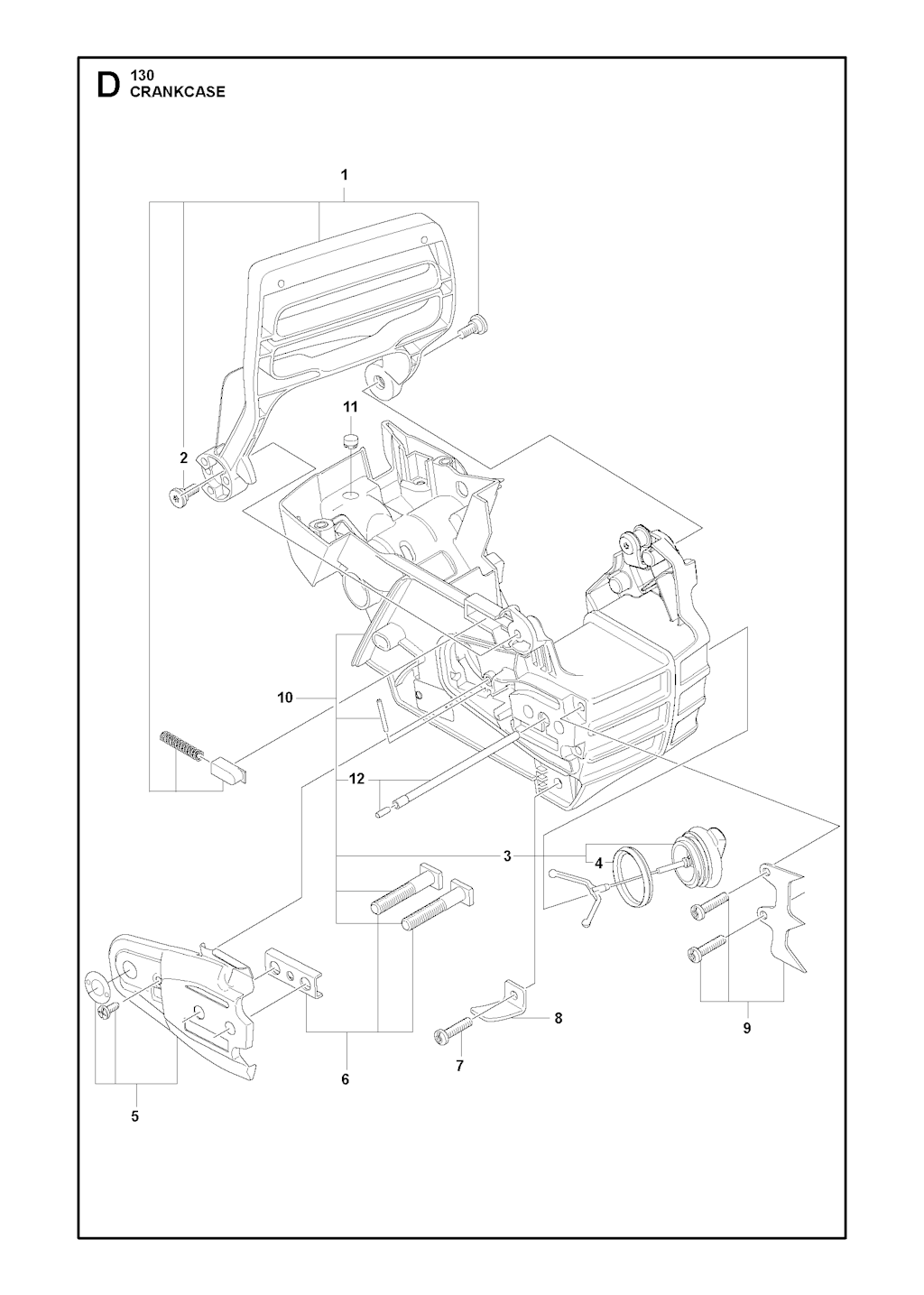 D 130
CRANKCASE

1
11
2
10
12
3
4
8
9
7
6
5