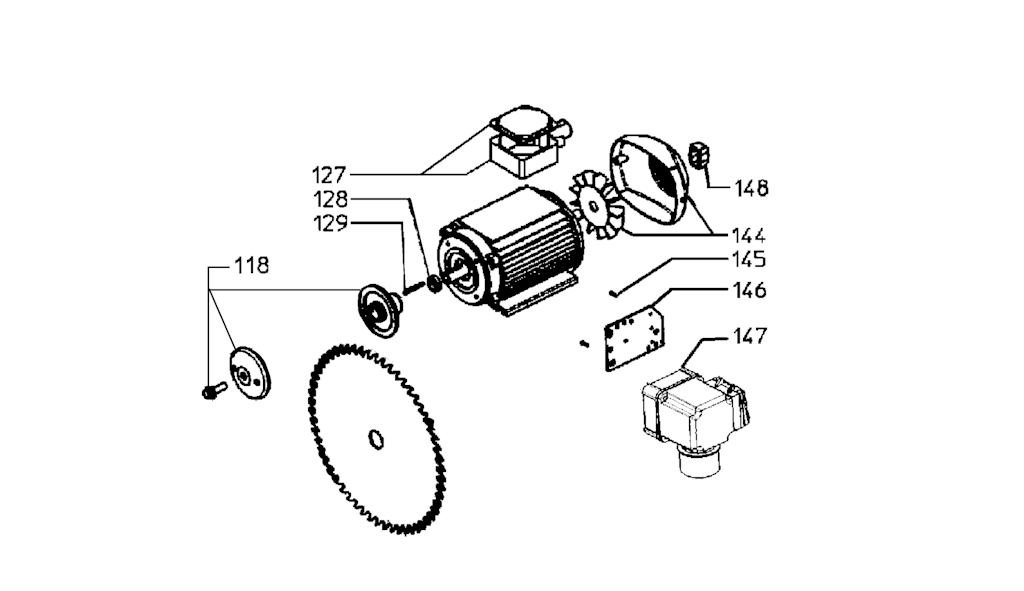 127
128
129
118
148
144
145
146
147