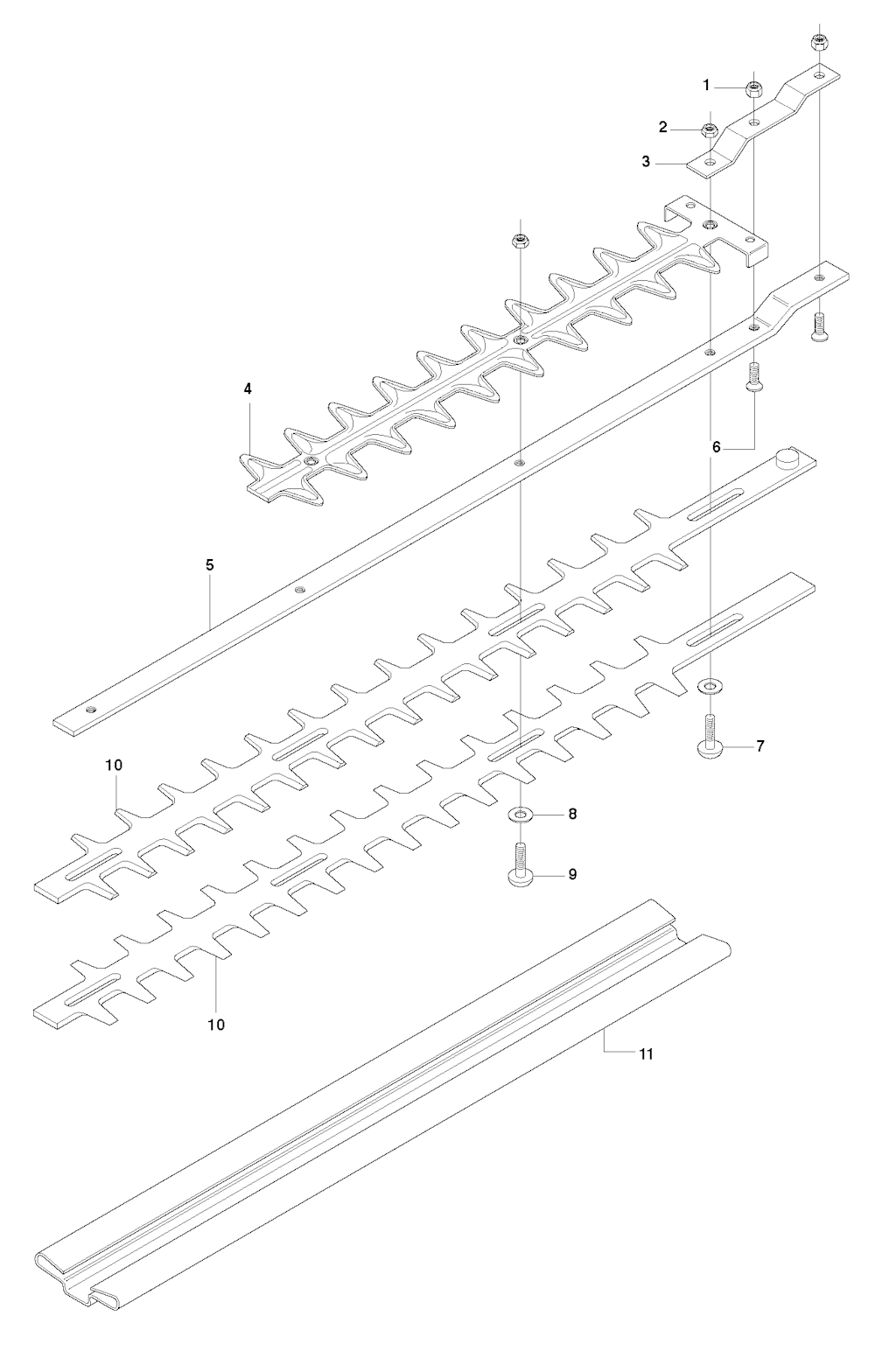 1
2
3
4
6
5
7
10
8
9
10
11