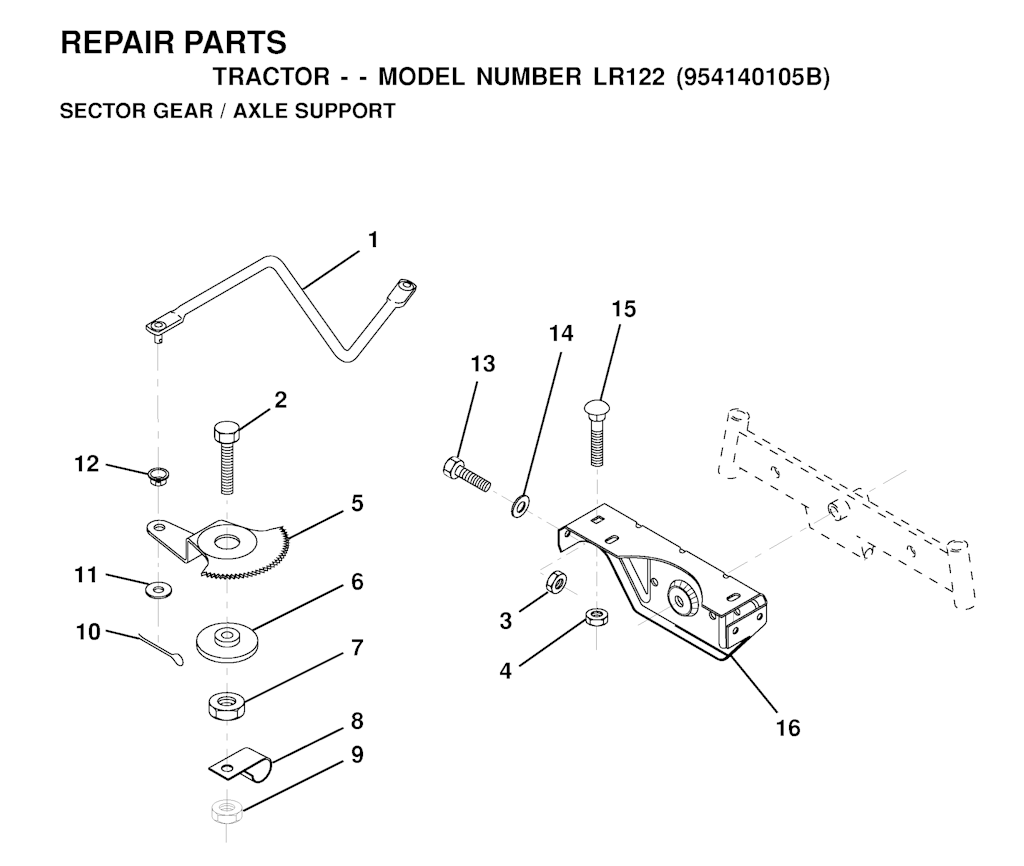 REPAIR PARTS
TRACTOR - - MODEL NUMBER LR122 (954140105B)
SECTOR GEAR / AXLE SUPPORT

1
2
12
5
11
6
10
7
8
9
13
14
15
3
4
16