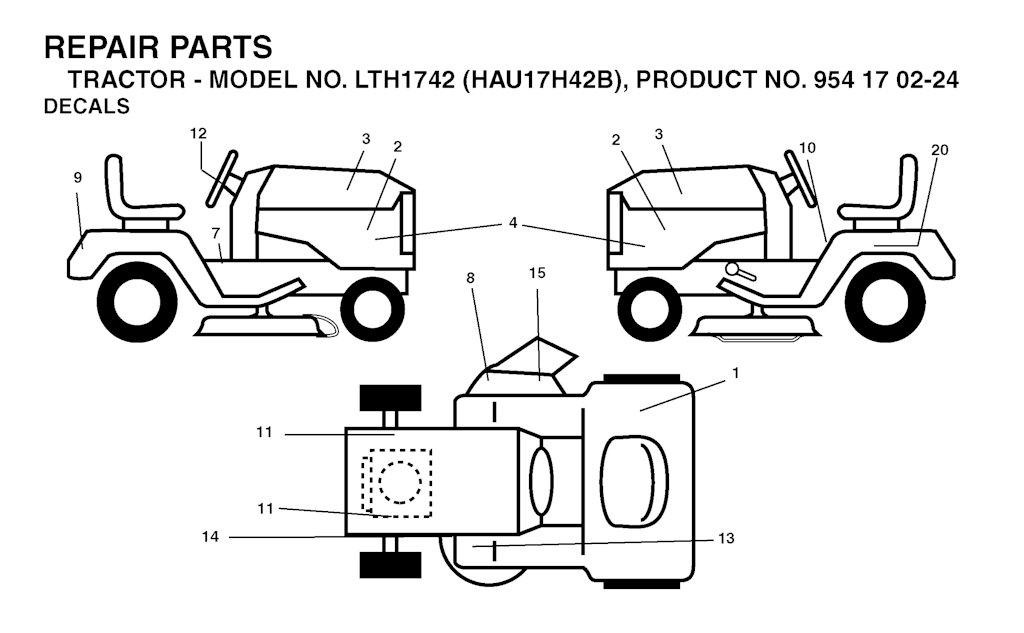 REPAIR PARTS
TRACTOR - MODEL NO. LTH1742 (HAU17H42B), PRODUCT NO. 954 17 02-24
DECALS

12
3
2
9
7
4
2
3
10
20
8
15
1
11
11
14
13