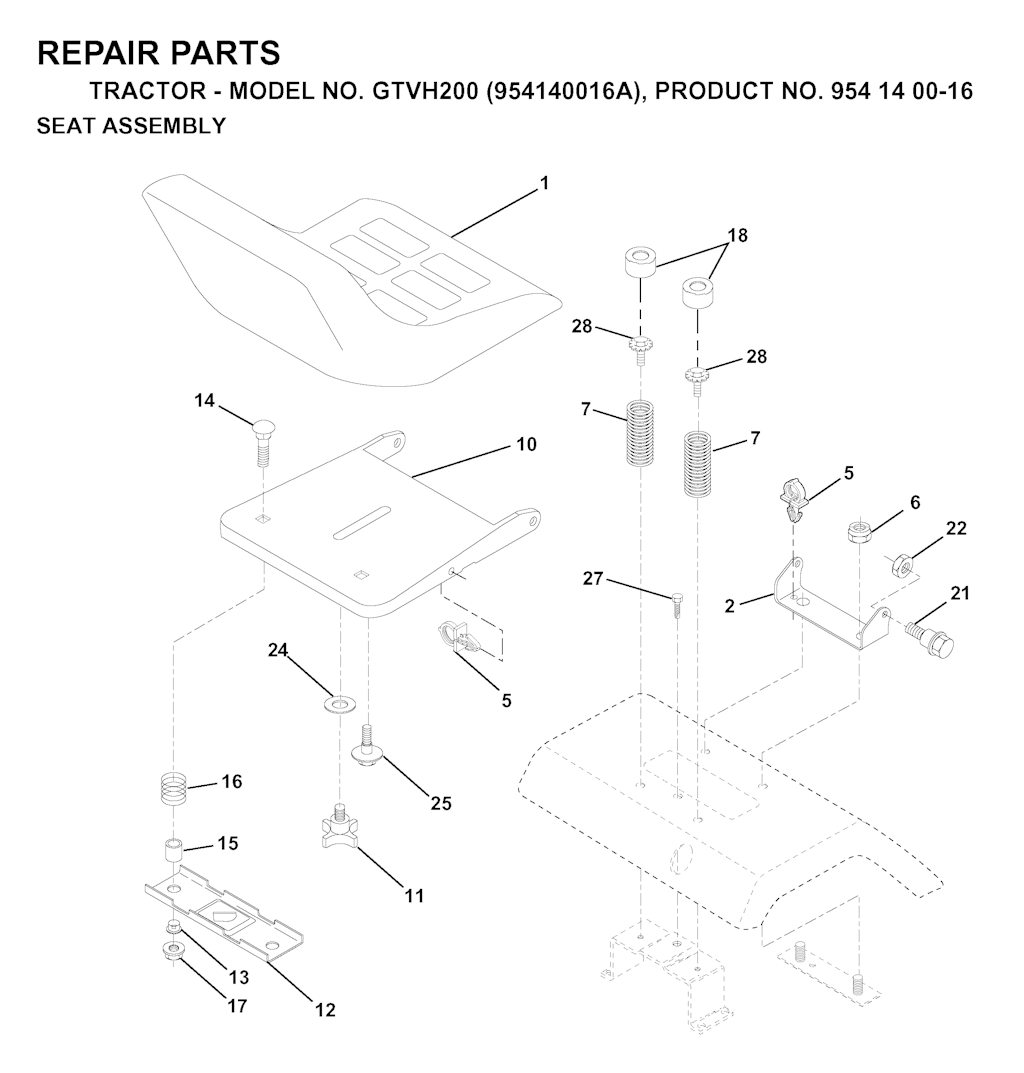 REPAIR PARTS

TRACTOR - MODEL NO. GTVH200 (954140016A), PRODUCT NO. 954 14 00-16

SEAT ASSEMBLY

1
18
28
28
14
10
7
7
5
6
22
27
2
21
24
5
16
25
15
11
13
17
12