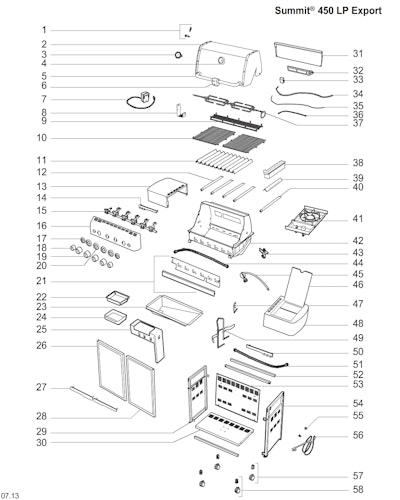 Summit® 450 LP Export

1
2
3
4
5
6
7
8
9
10
11
12
13
14
15
16
17
18
19
20
21
22
23
24
25
26
27
28
29
30

31
32
33
34
35
36
37
38
39
40
41
42
43
44
45
46
47
48
49
50
51
52
53
54
55
56
57
58

07.13