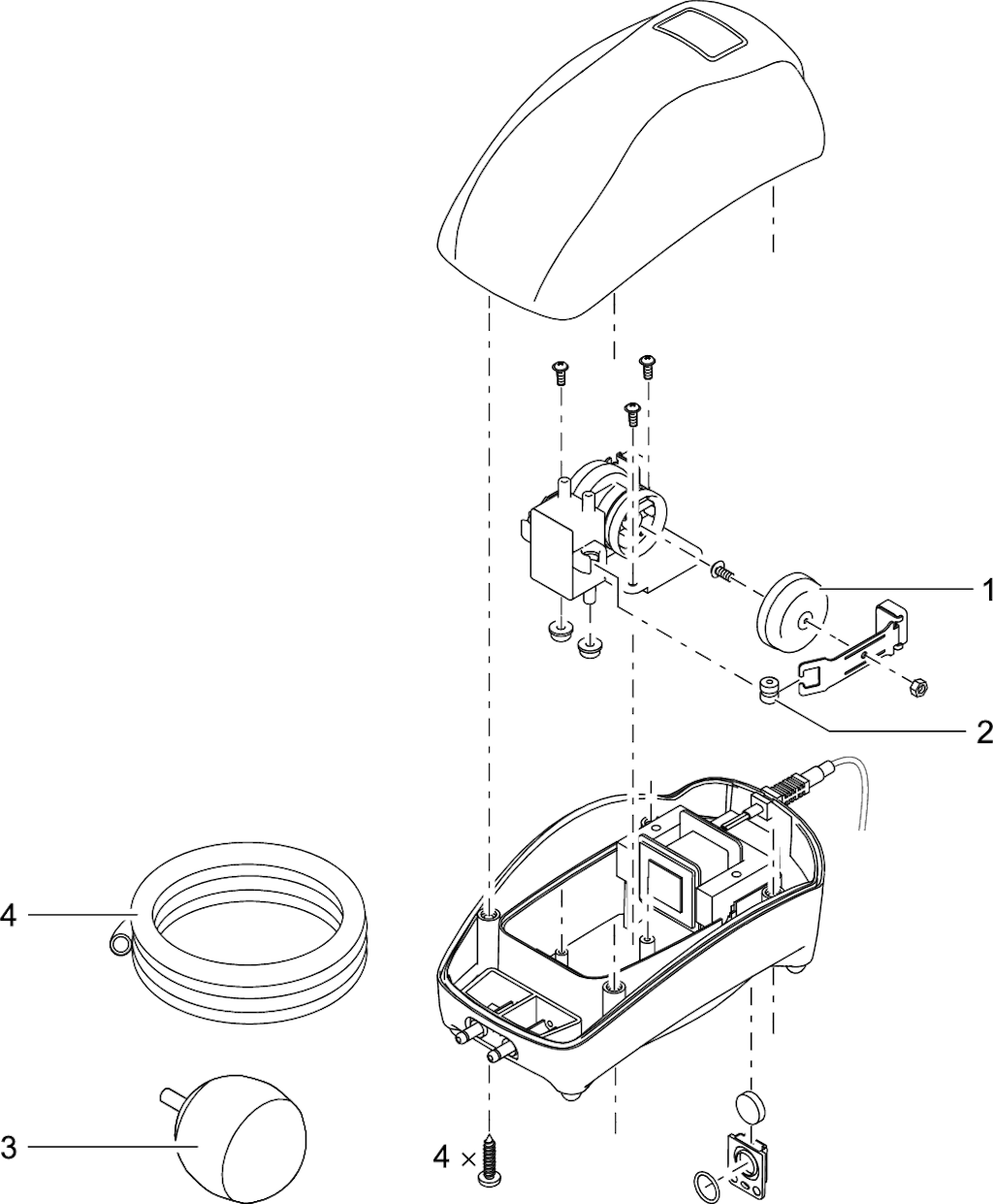 1

2

4

3

4 ×