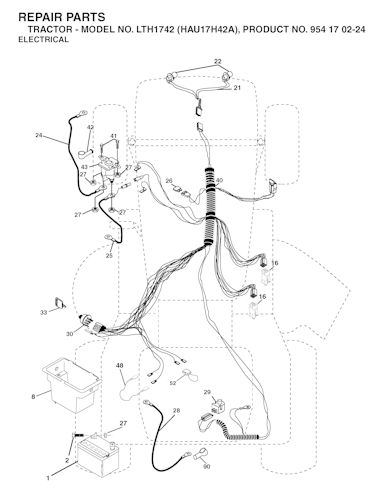 REPAIR PARTS
TRACTOR - MODEL NO. LTH1742 (HAU17H42A), PRODUCT NO. 954 17 02-24
ELECTRICAL

22
21
24
42
41
43
27
27
26
40
27
27
25
16
16
33
30
48
52
8
29
28
27
2
1
90