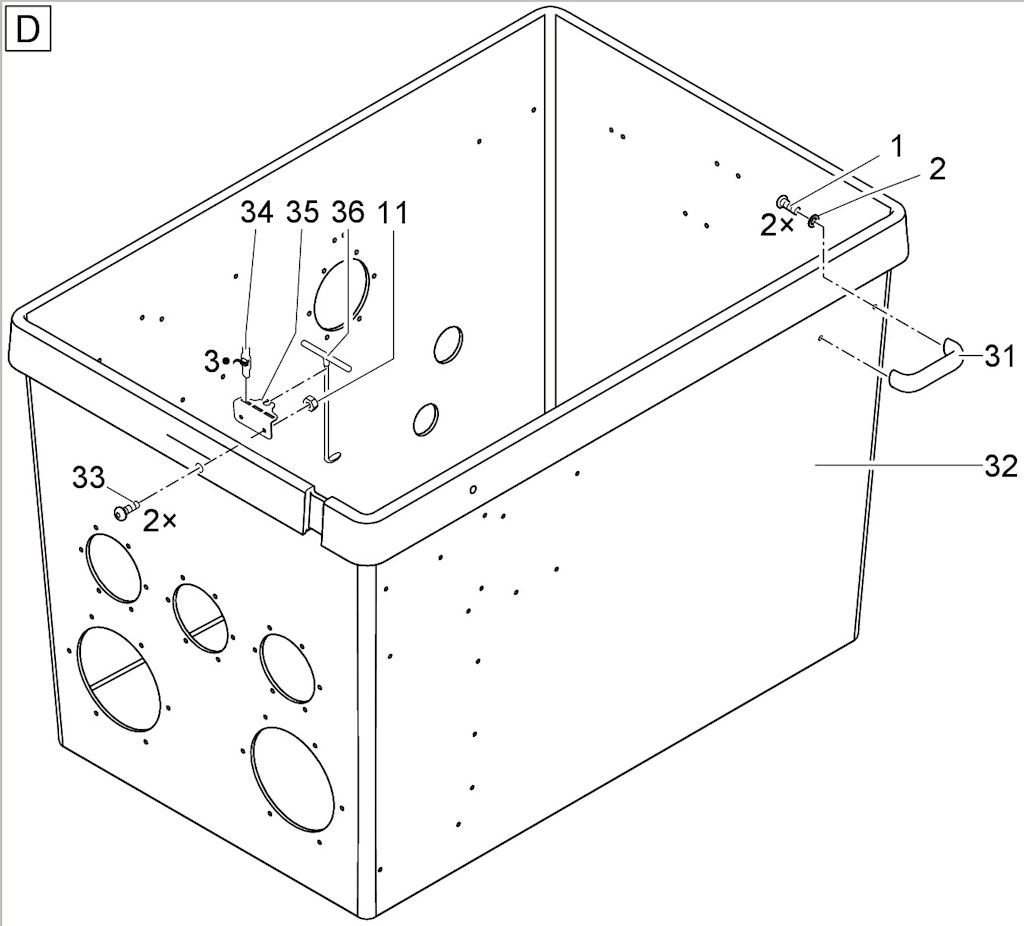 D

1
2
2×
34 35 36 11
3
31
32
33
2×