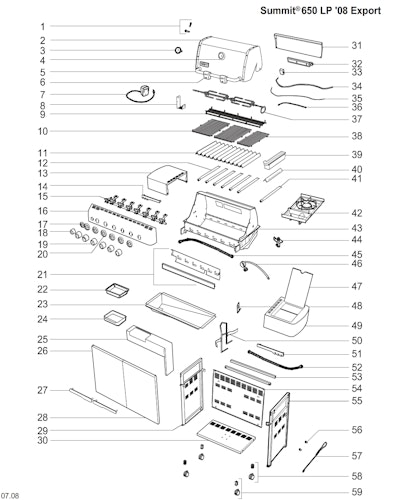 Summit® 650 LP '08 Export

1
2
3
4
5
6
7
8
9
10
11
12
13
14
15
16
17
18
19
20
21
22
23
24
25
26
27
28
29
30

31
32
33
34
35
36
37
38
39
40
41
42
43
44
45
46
47
48
49
50
51
52
53
54
55
56
57
58
59

07.08