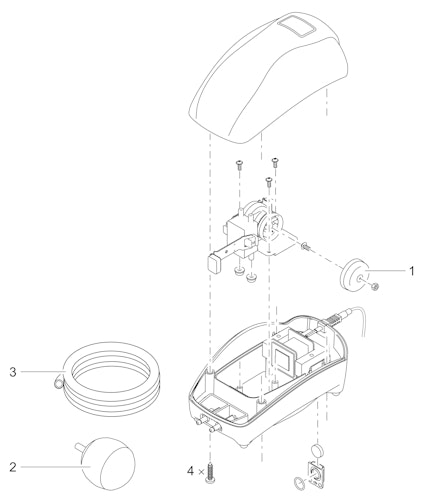 1
3
2
4 ×